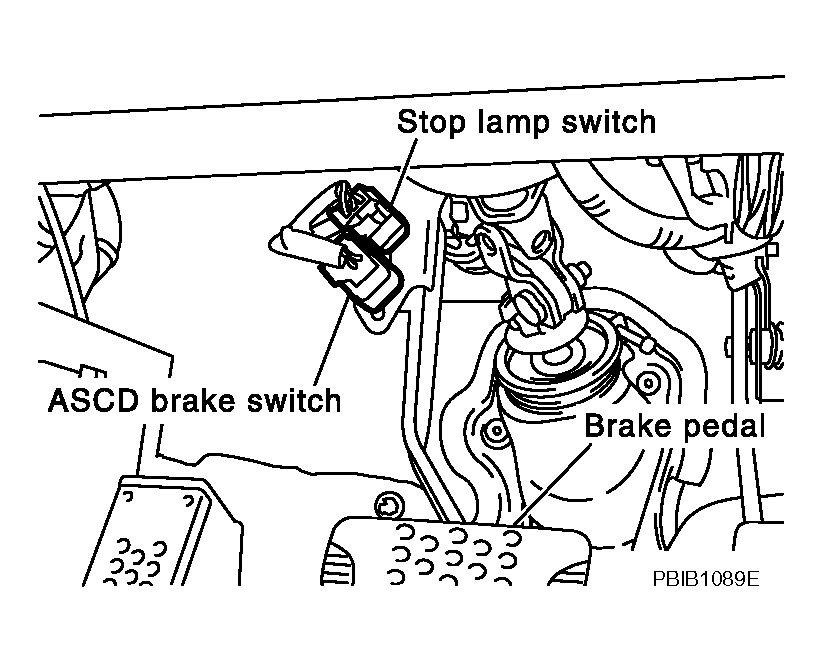 Stop lamp switch

ASCD brake switch

Brake pedal

PBIB1089E