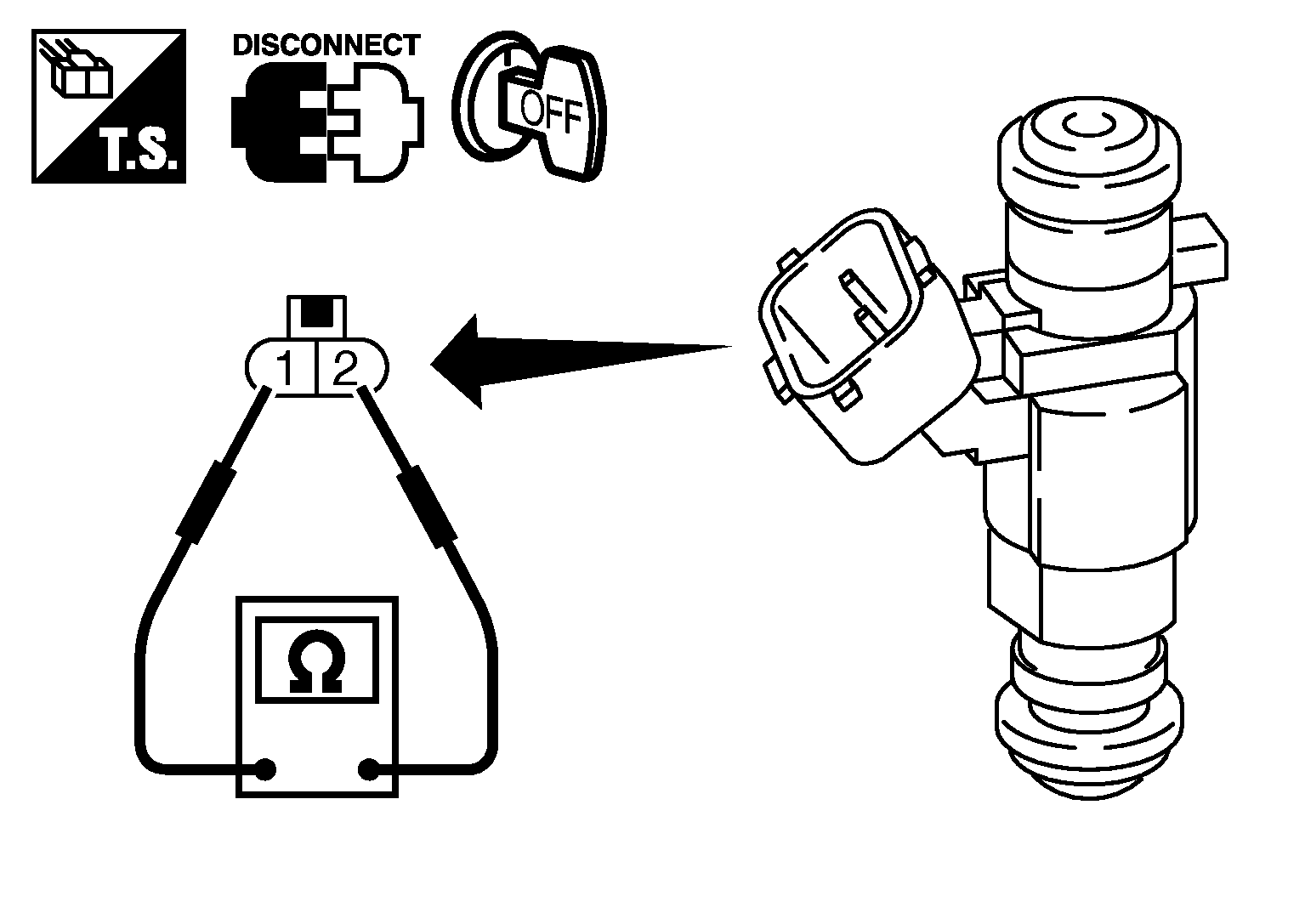 T.S.

DISCONNECT

OFF

1 2

Ω