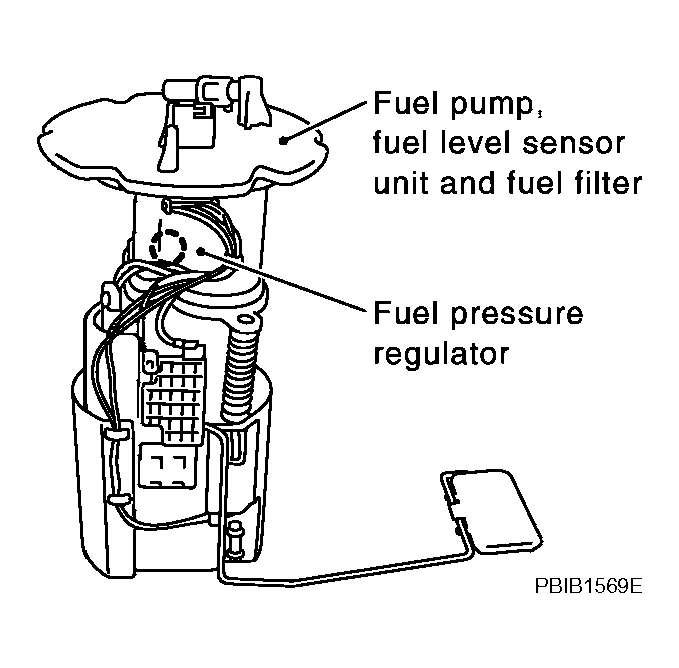 Fuel pump, fuel level sensor unit and fuel filter

Fuel pressure regulator

PBIB1569E