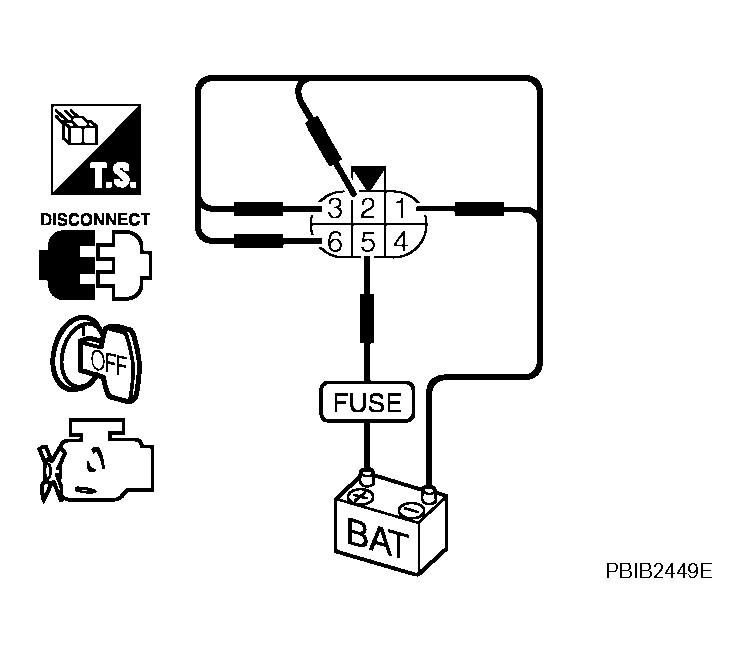 T.S.

DISCONNECT

OFF

3 2 1
6 5 4

FUSE

BAT

PBIB2449E