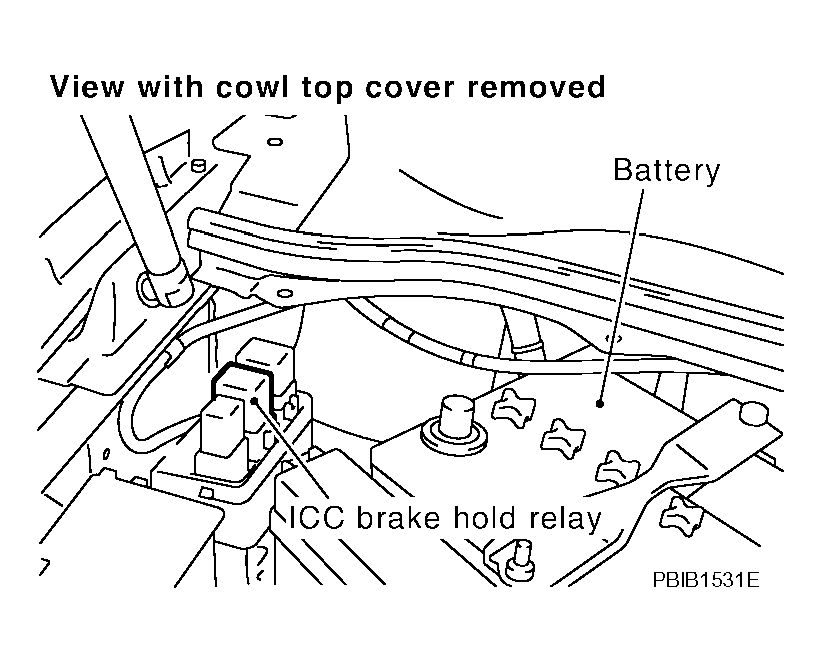 View with cowl top cover removed

Battery

ICC brake hold relay

PBIB1531E