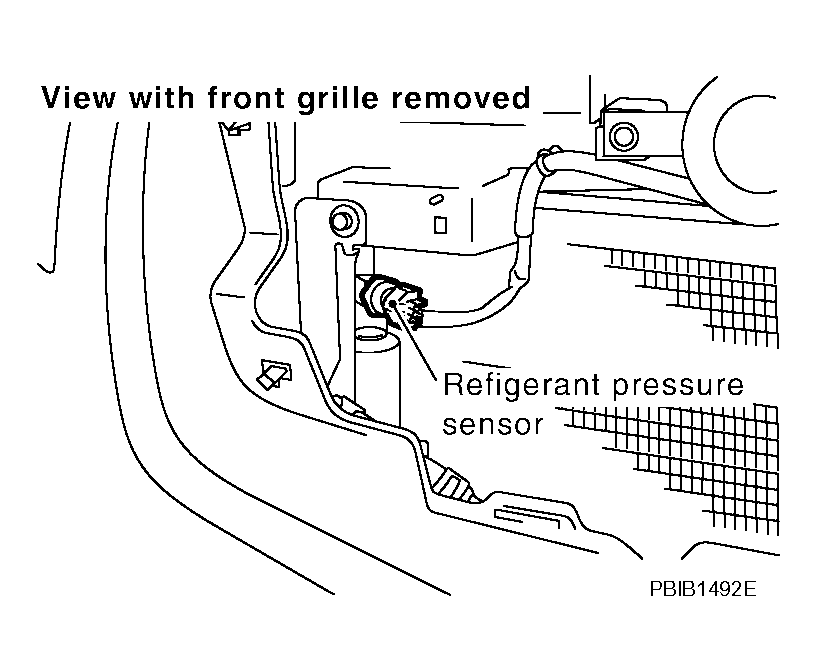 View with front grille removed

Refigerant pressure sensor

PBIB1492E