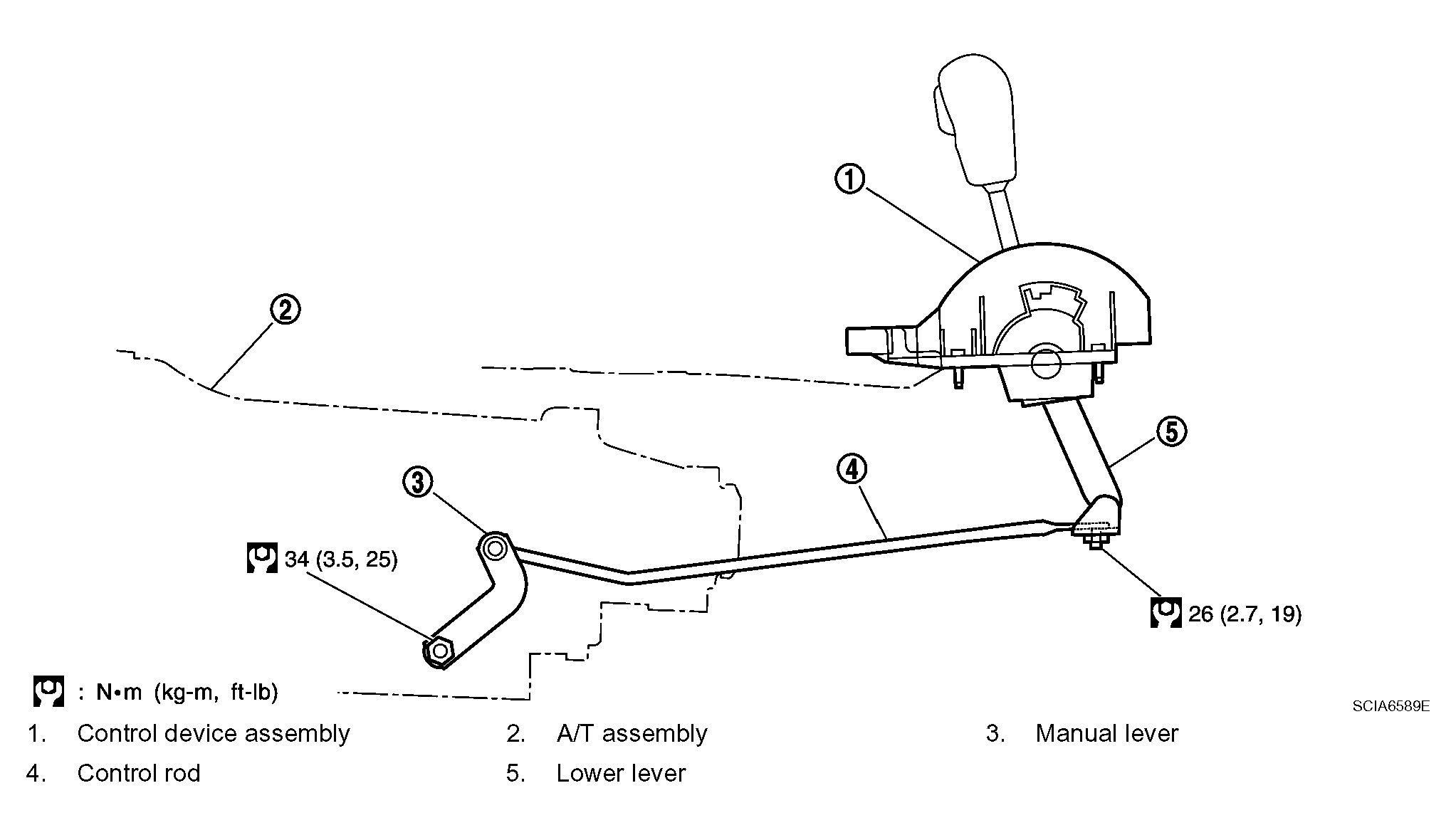 1
2
5
3
4
34 (3.5, 25)
26 (2.7, 19)
: N•m (kg-m, ft-lb)
SCIA6589E

1. Control device assembly
2. A/T assembly
3. Manual lever
4. Control rod
5. Lower lever