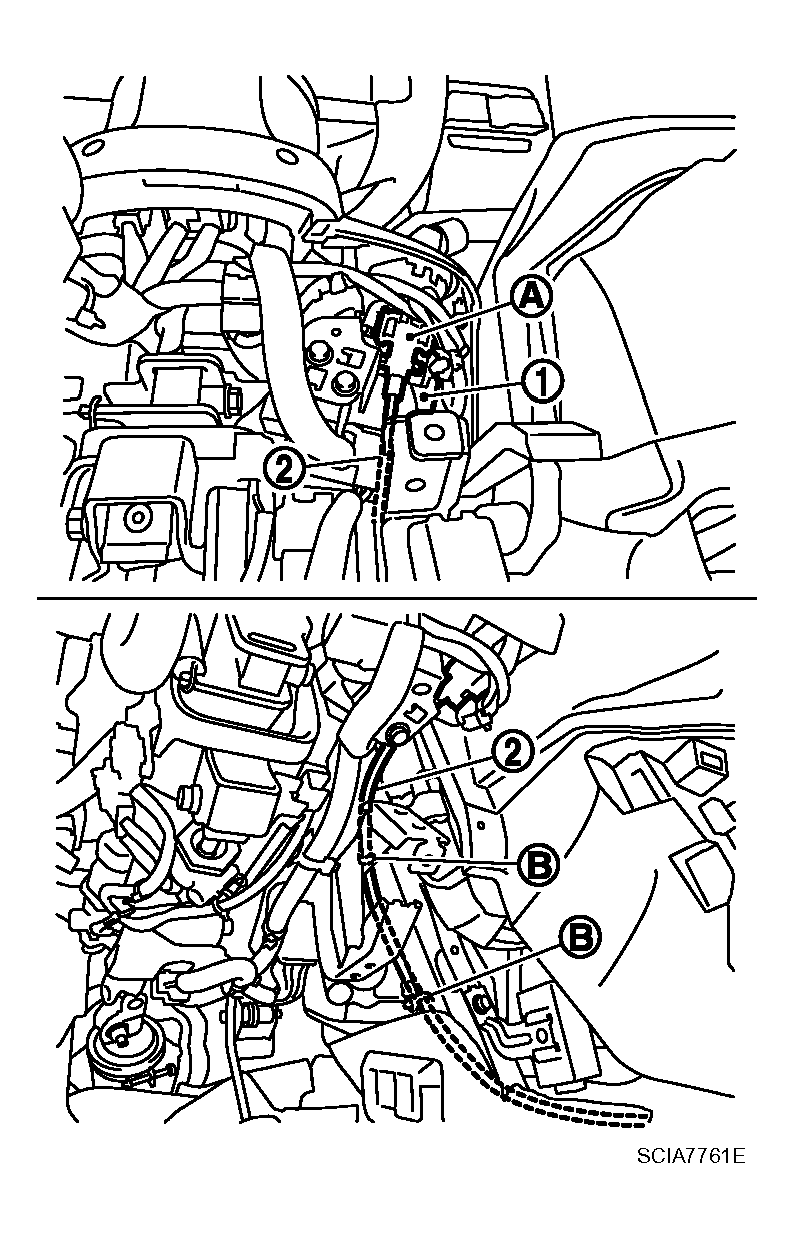 A
1
2
2
B
B
SCIA7761E