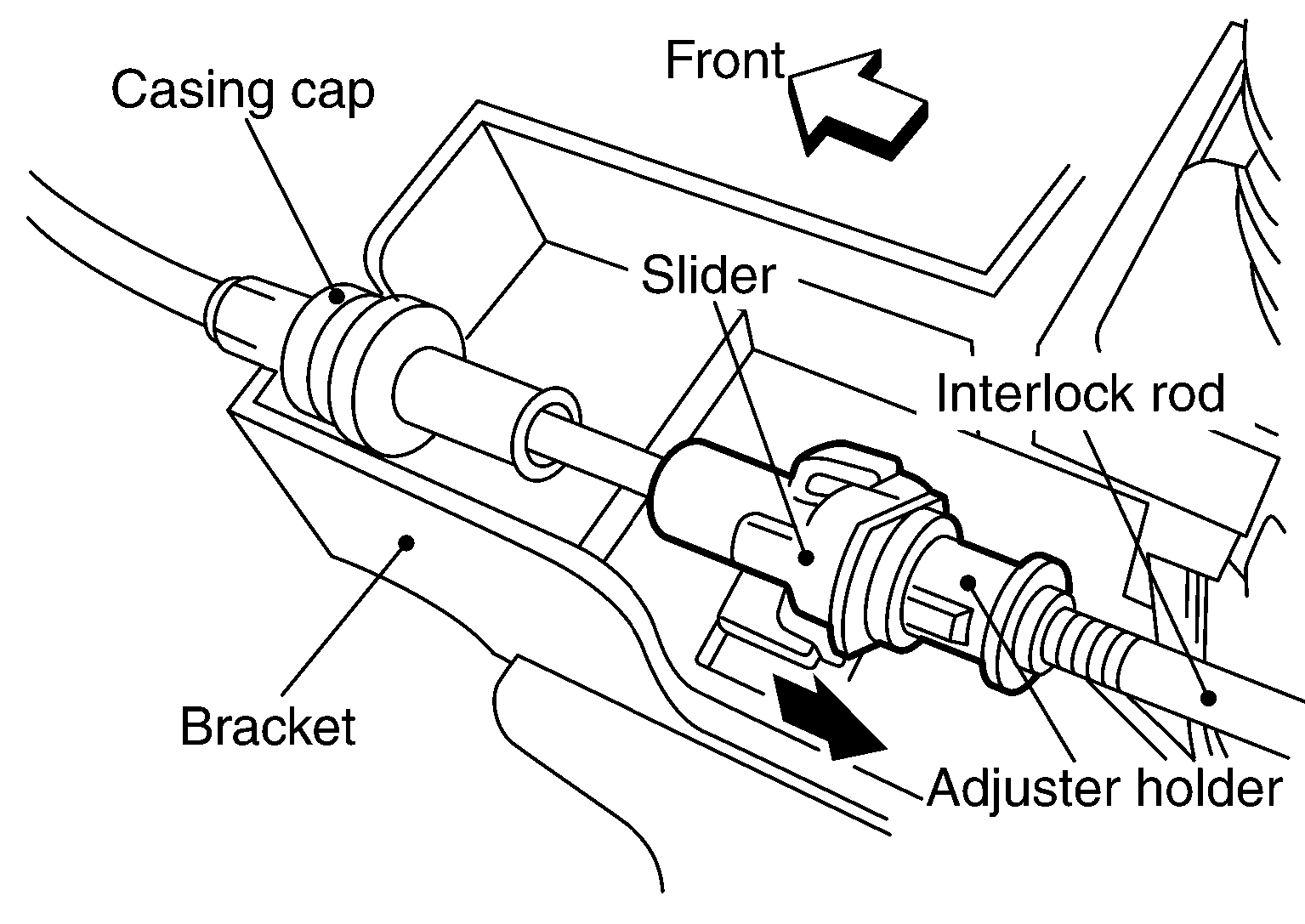 Front
Casing cap
Slider
Interlock rod
Bracket
Adjuster holder