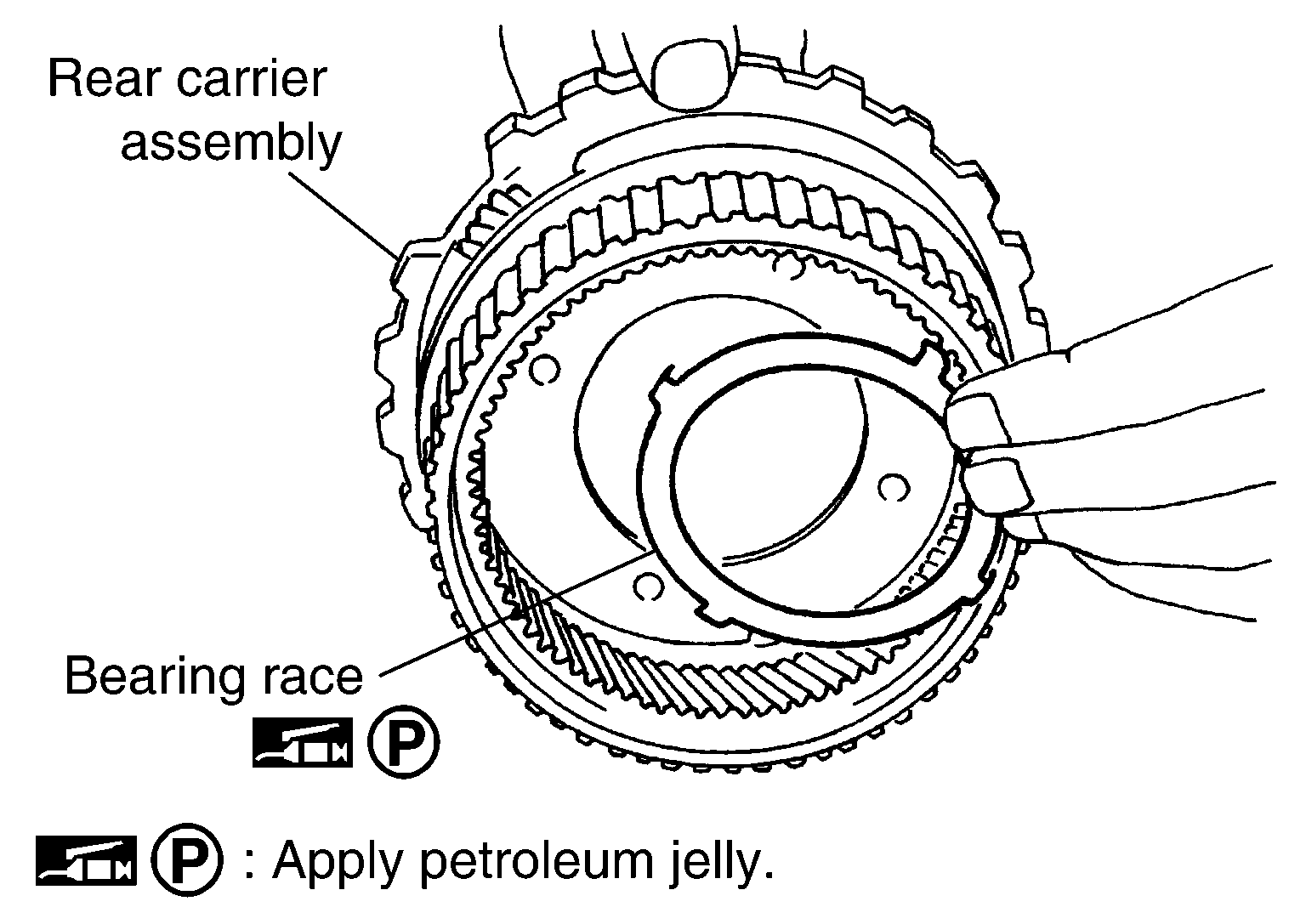 Rear carrier assembly

Bearing race
P

P : Apply petroleum jelly.