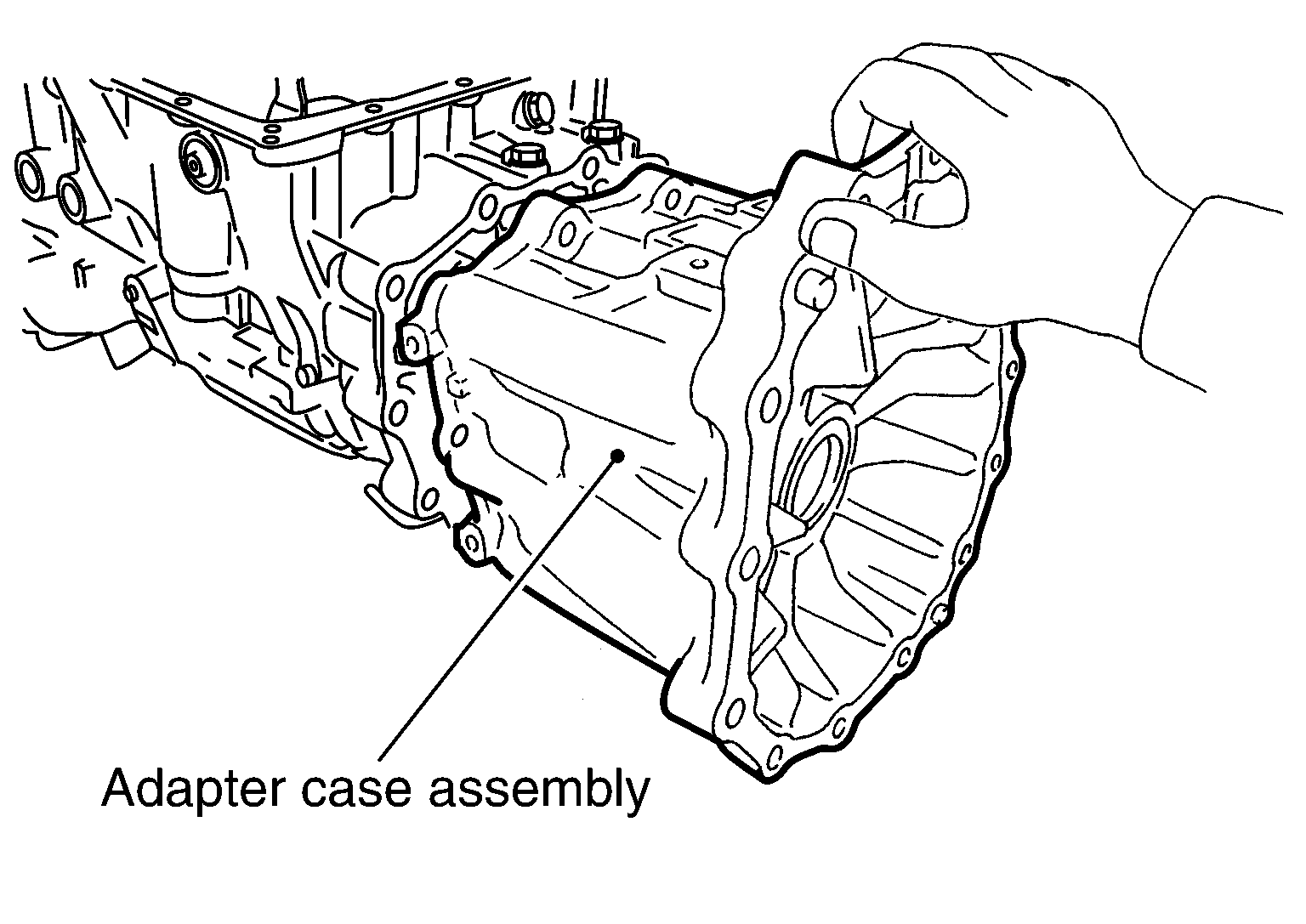 Adapter case assembly