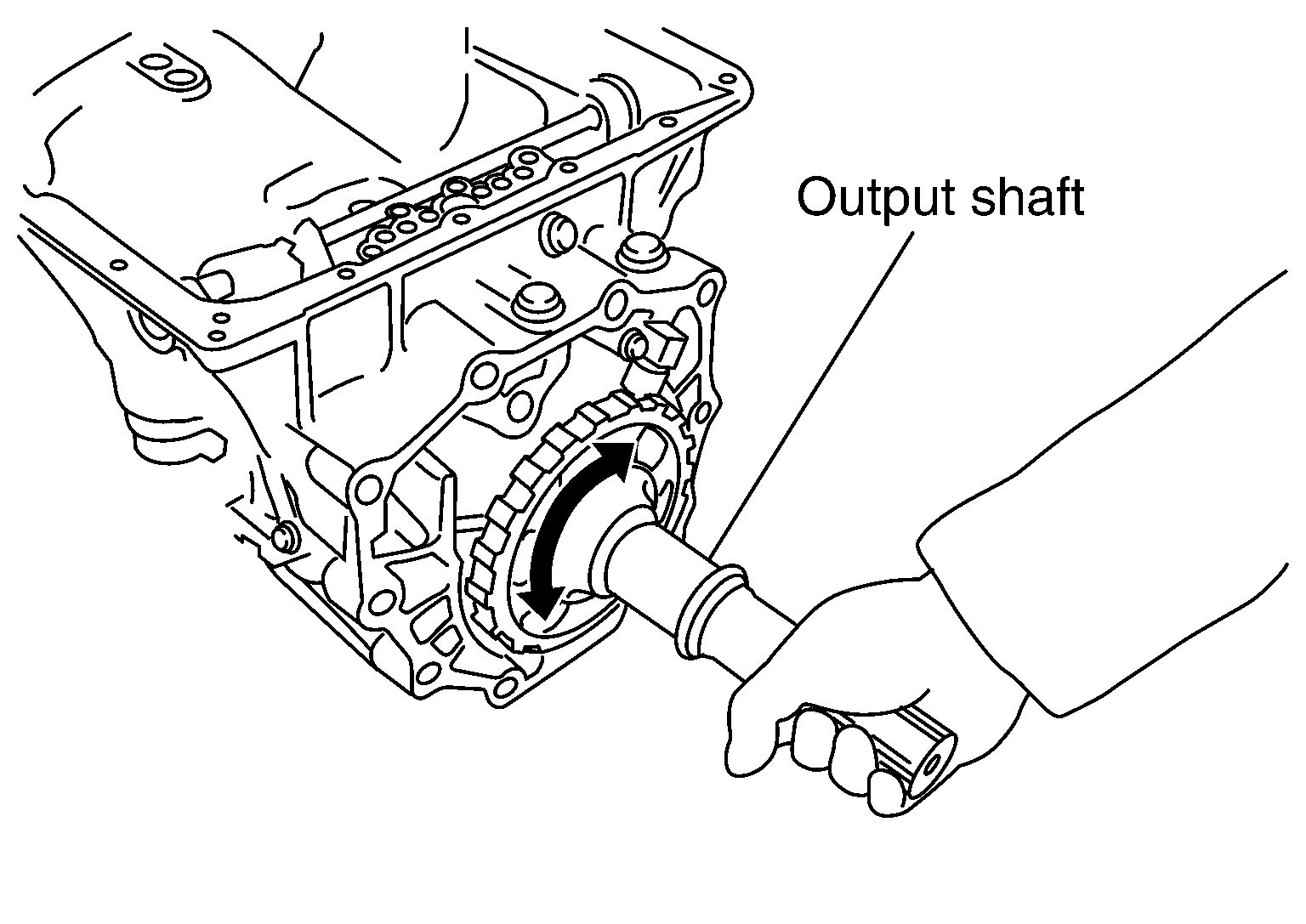 Output shaft