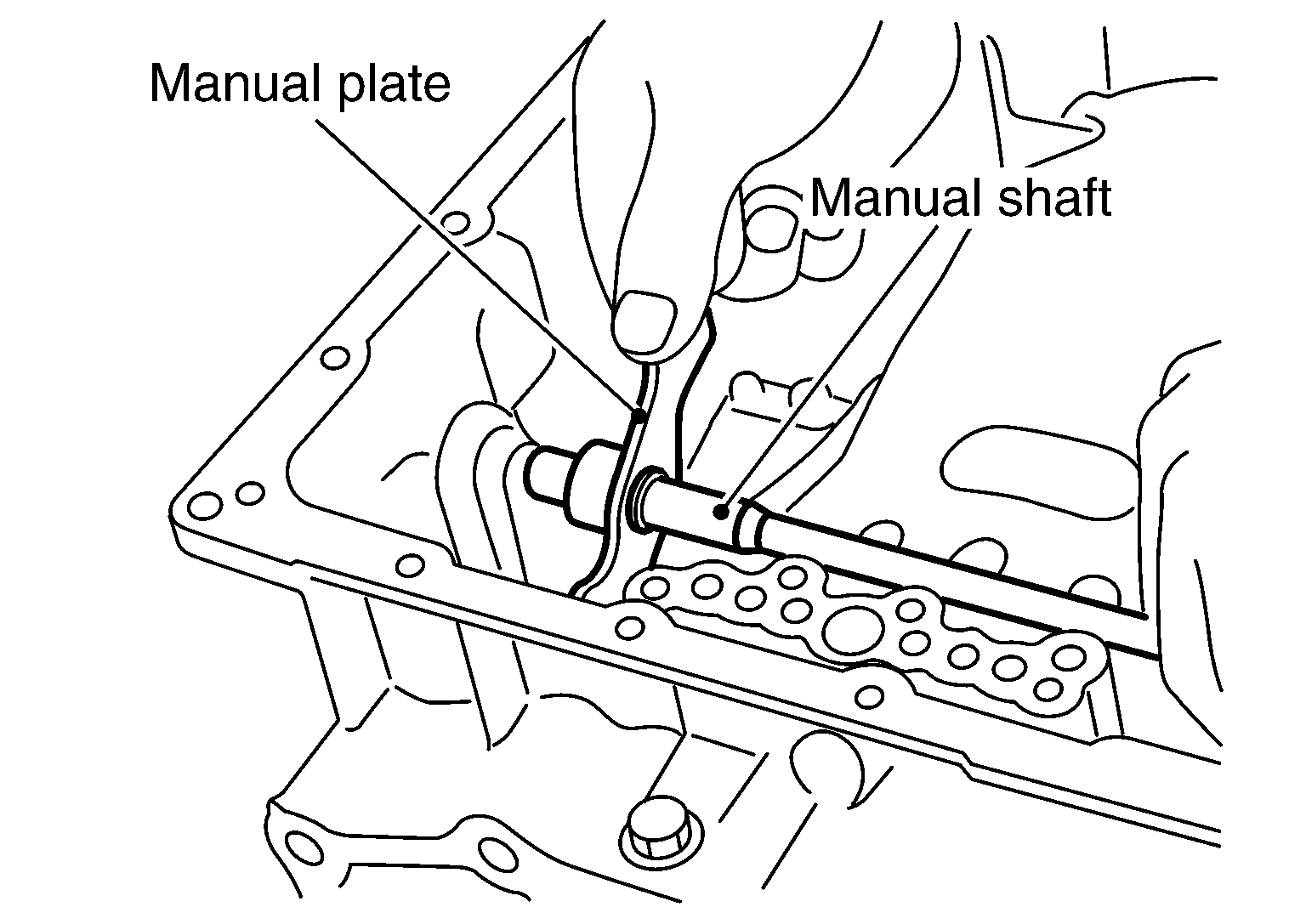 Manual plate

Manual shaft