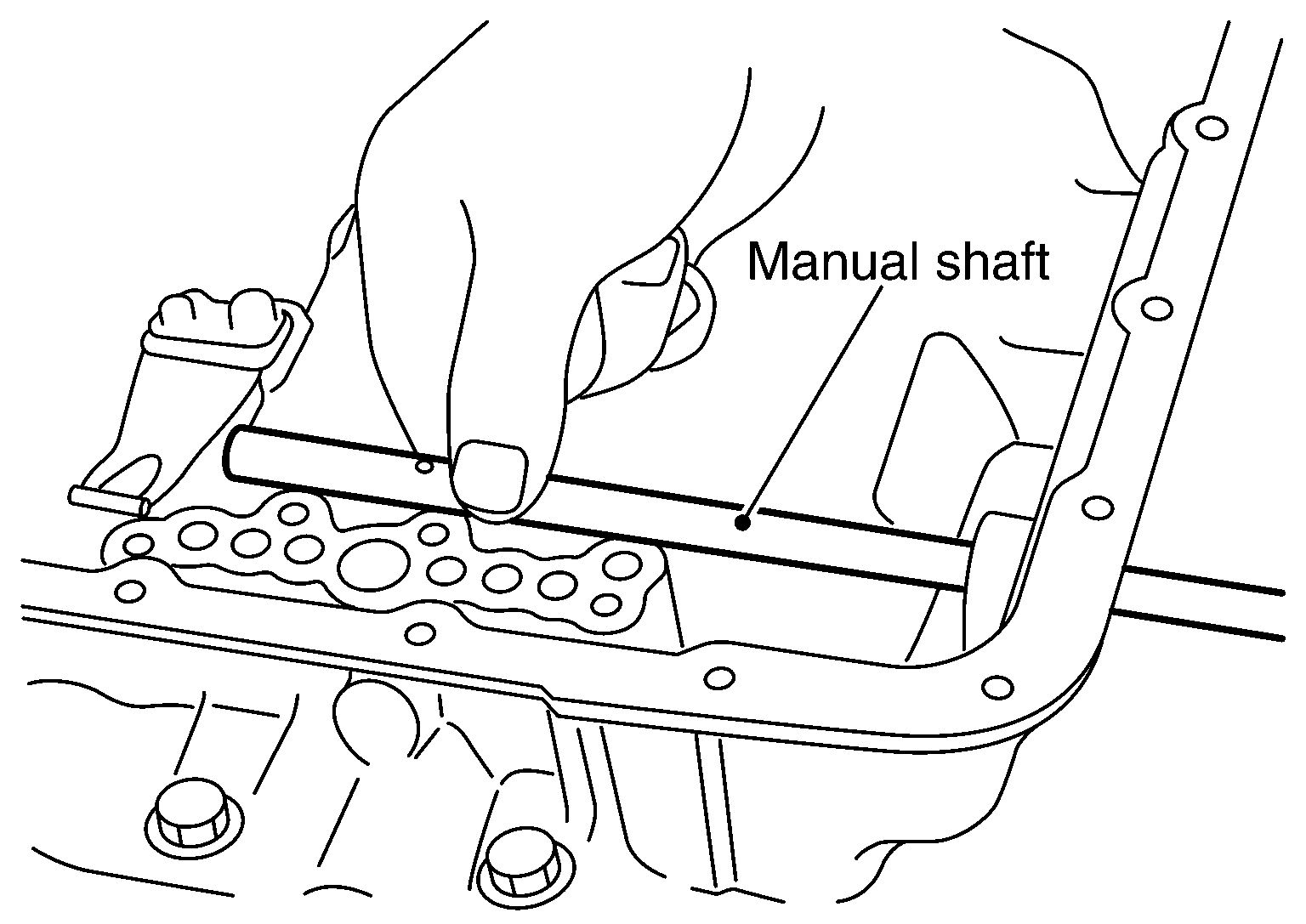 Manual shaft