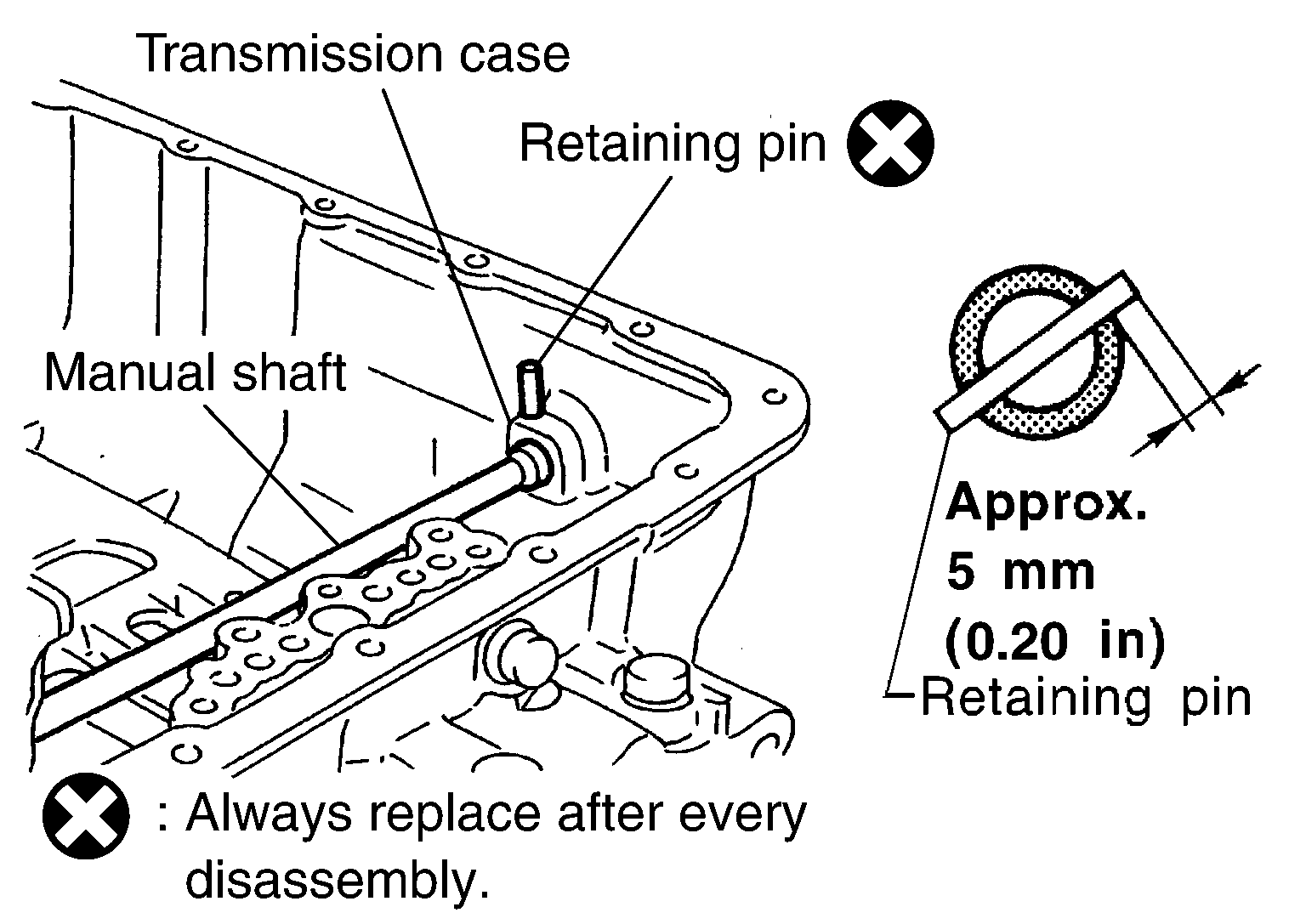 Transmission case

Retaining pin

Manual shaft

Approx. 5 mm (0.20 in)

Retaining pin

: Always replace after every disassembly.