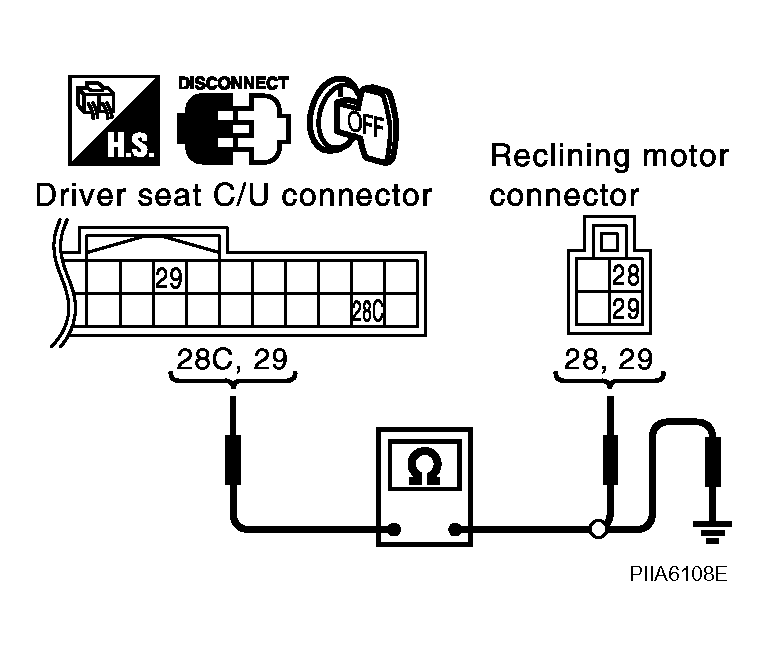 H.S.
DISCONNECT
OFF
Driver seat C/U connector
29
28C
28C, 29
Reclining motor connector
28
29
28, 29
Ω
PIIA6108E