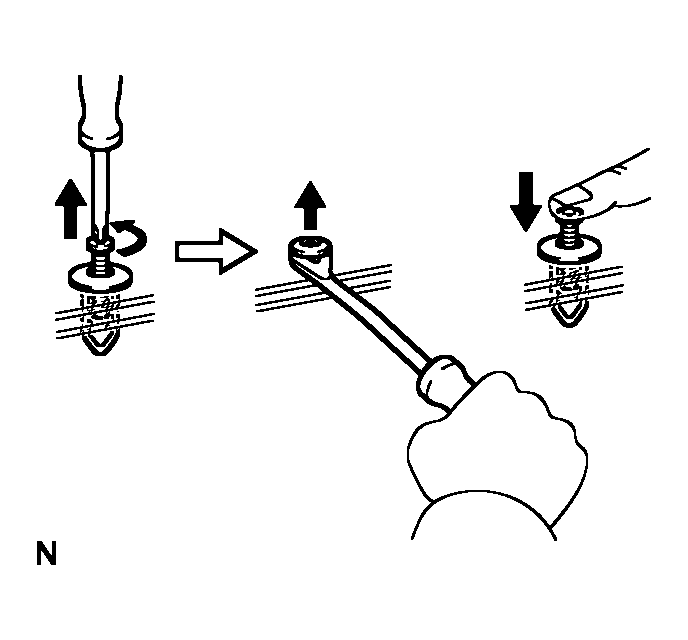 N