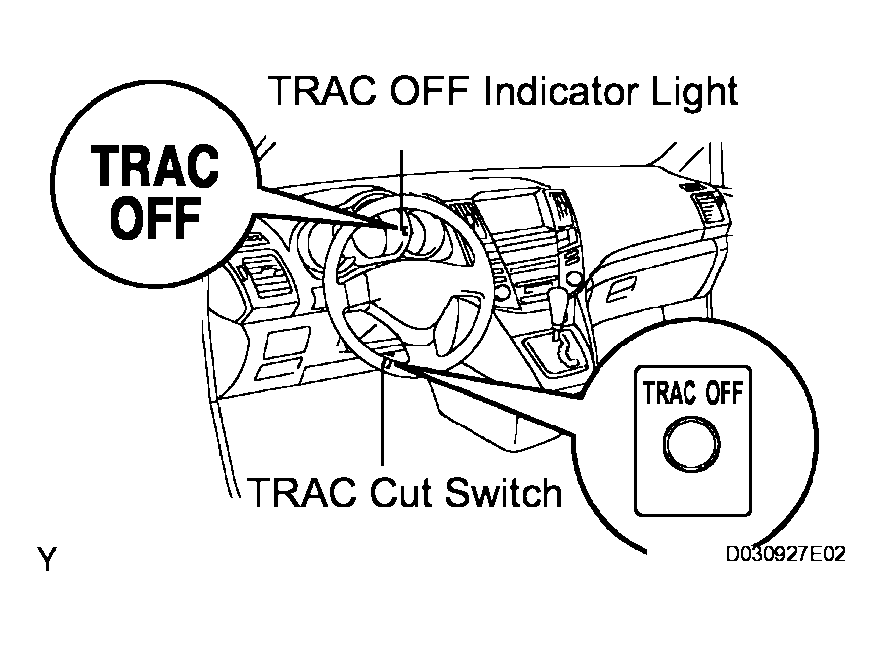 TRAC OFF Indicator Light

TRAC OFF

TRAC OFF

TRAC Cut Switch

Y

D030927E02