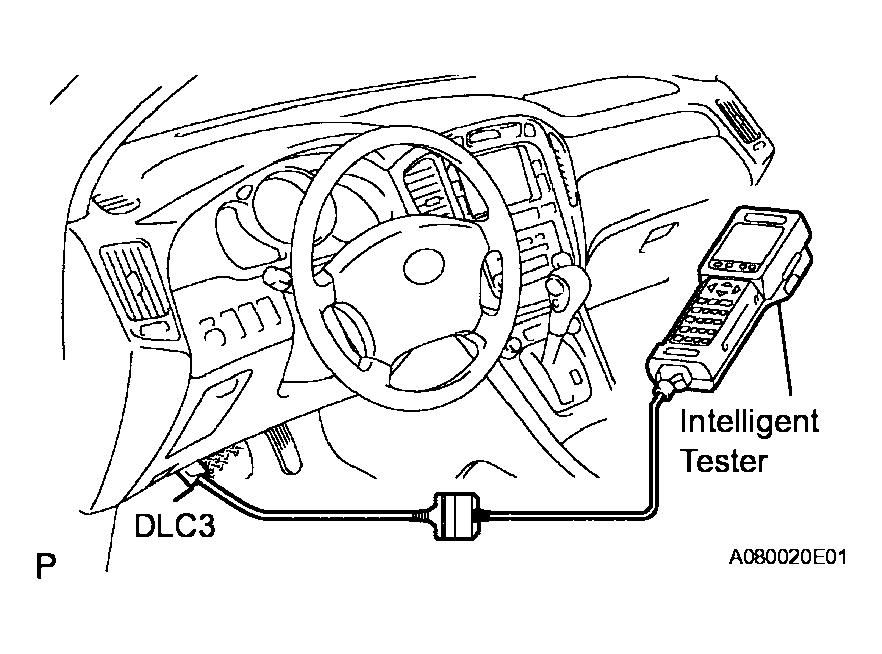 Intelligent Tester

DLC3

P

A080020E01