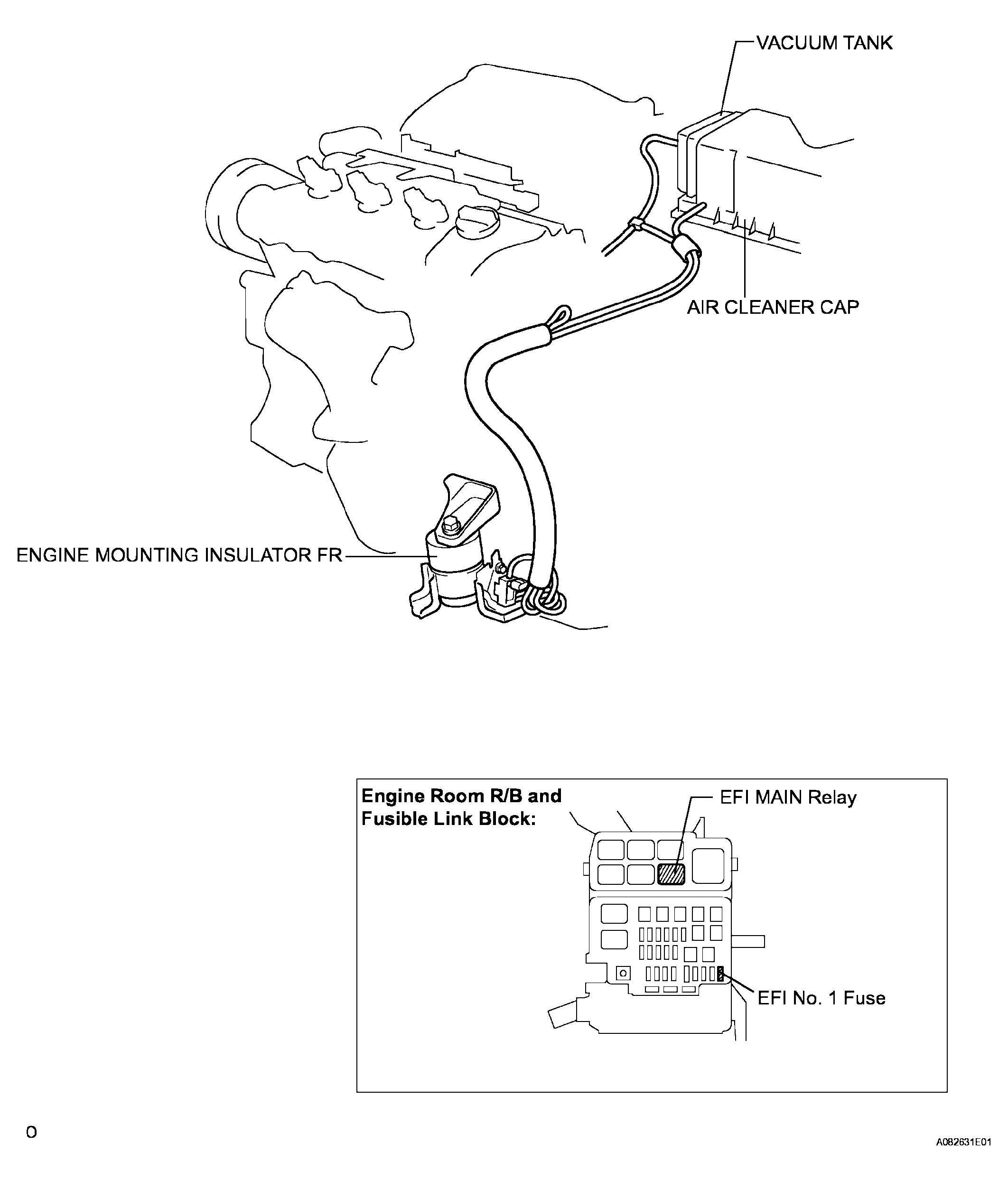 VACUUM TANK

AIR CLEANER CAP

ENGINE MOUNTING INSULATOR FR

Engine Room R/B and Fusible Link Block:

EFI MAIN Relay

EFI No. 1 Fuse

O

A082631E01