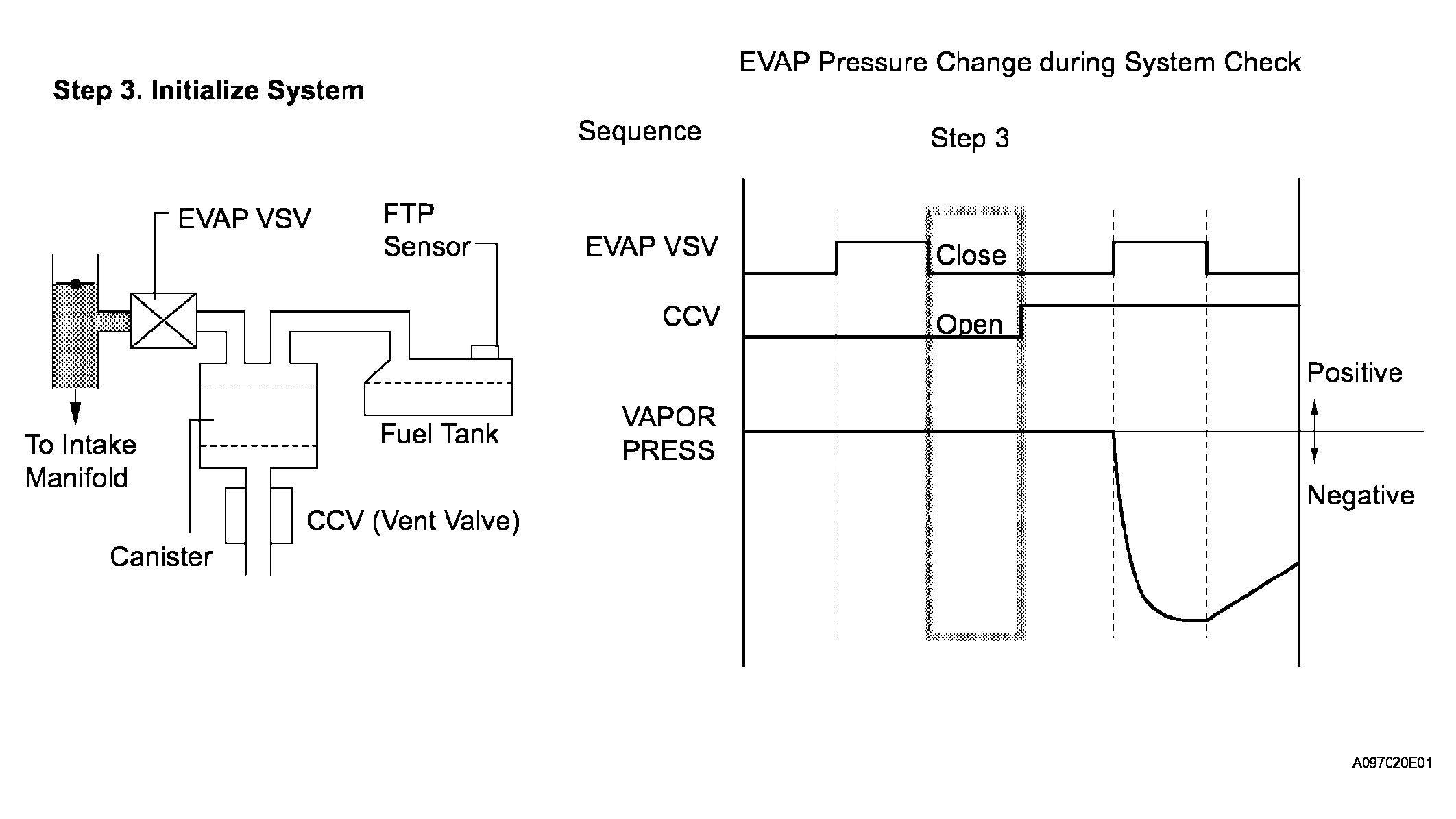 Step 3. Initialize System

EVAP VSV

FTP Sensor

To Intake Manifold

Fuel Tank

Canister

CCV (Vent Valve)

EVAP Pressure Change during System Check

Sequence

Step 3

EVAP VSV

Close

CCV

Open

VAPOR PRESS

Positive

Negative

A097020E01