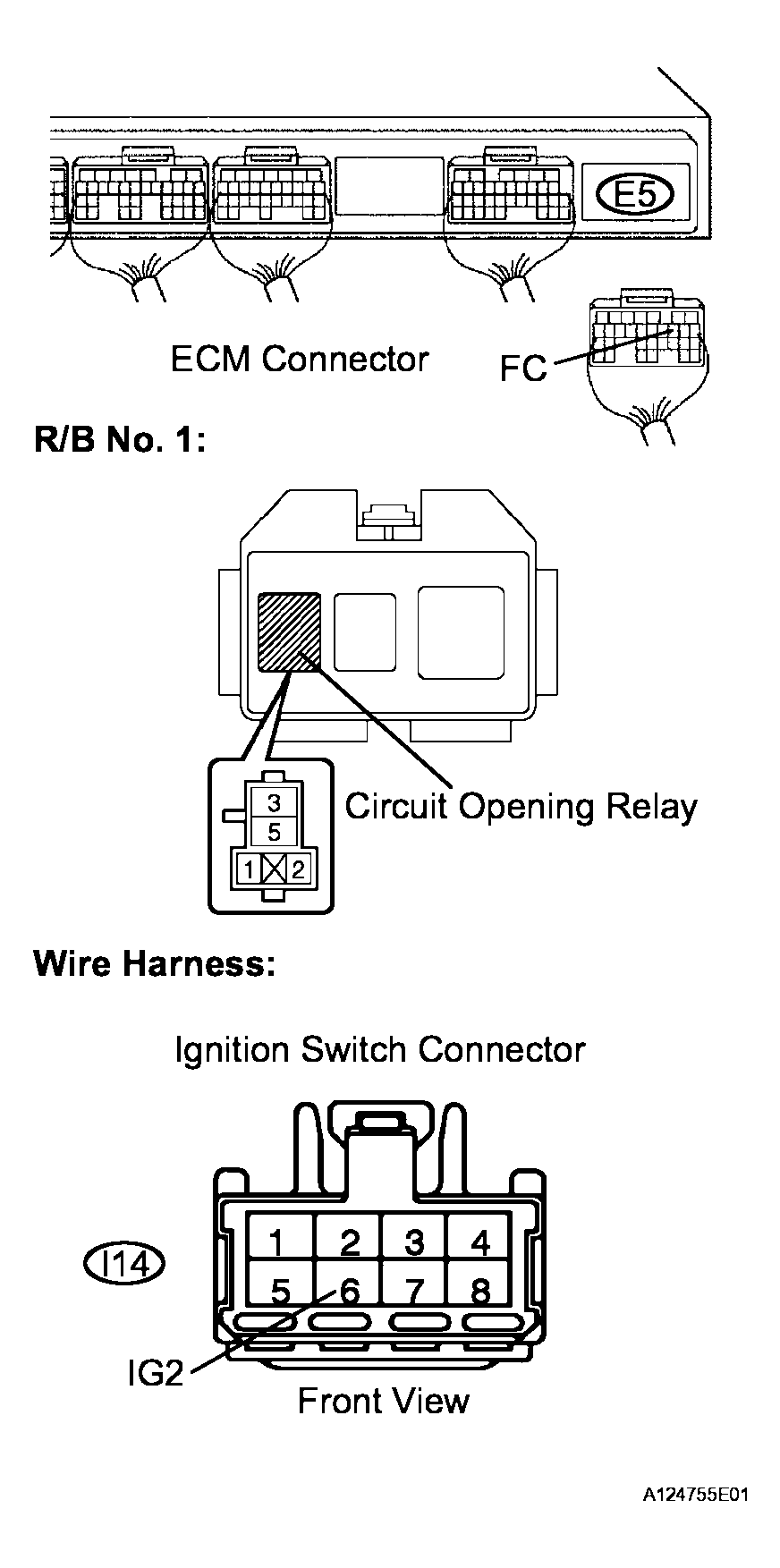 E5

ECM Connector

FC

R/B No. 1:

3
5
1 2

Circuit Opening Relay

Wire Harness:

Ignition Switch Connector

I14

1 2 3 4
5 6 7 8

IG2

Front View

A124755E01