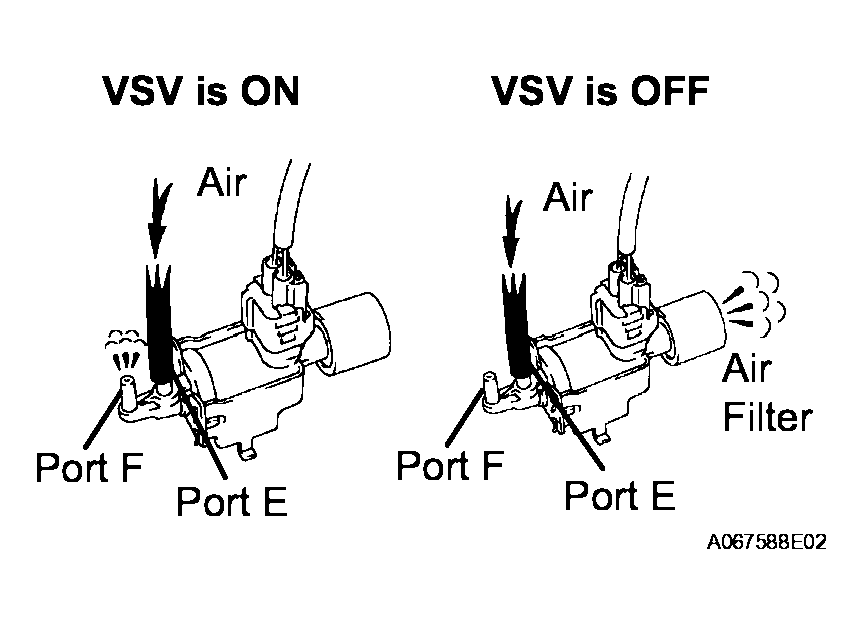 VSV is ON

Air

Port F

Port E

VSV is OFF

Air

Air Filter

Port F

Port E

A067588E02