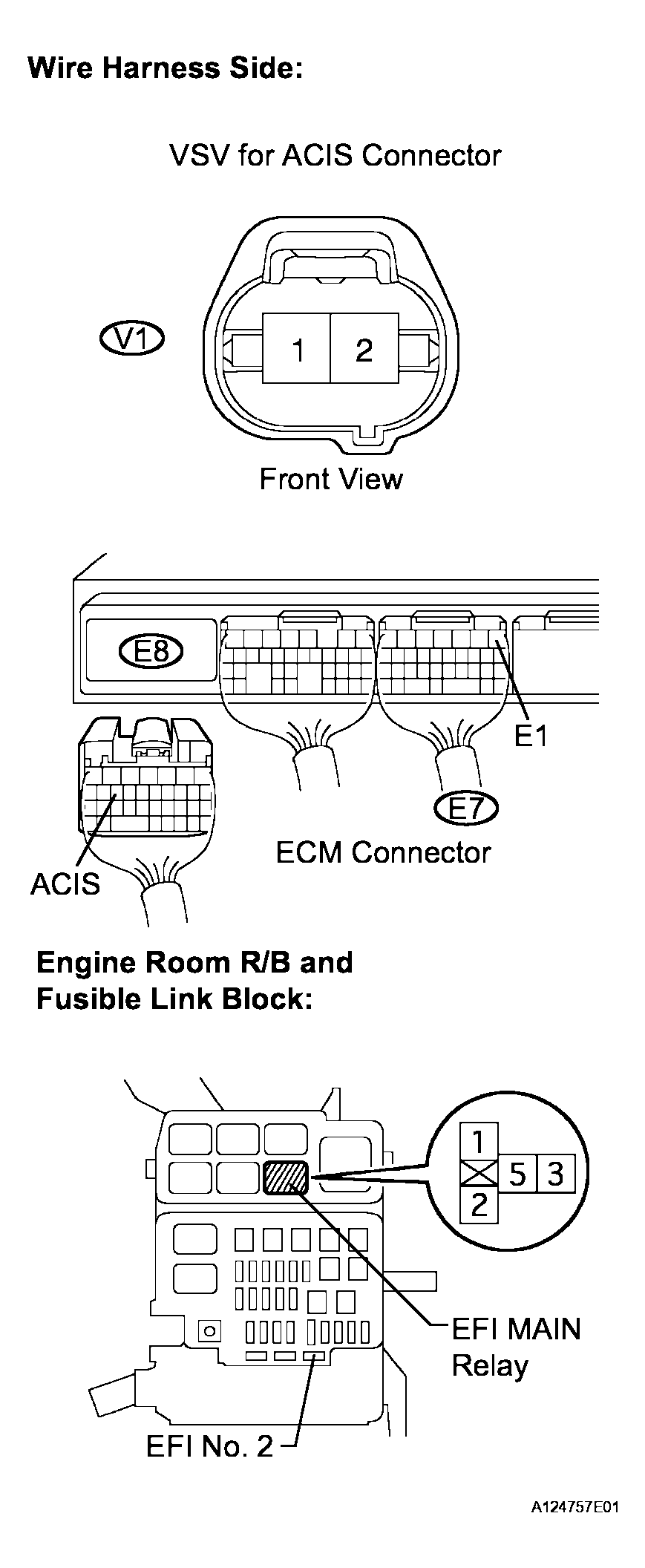 Wire Harness Side:

VSV for ACIS Connector

V1

1 2

Front View

E8

E1

E7

ECM Connector

ACIS

Engine Room R/B and Fusible Link Block:

1

5 3

2

EFI MAIN Relay

EFI No. 2

A124757E01