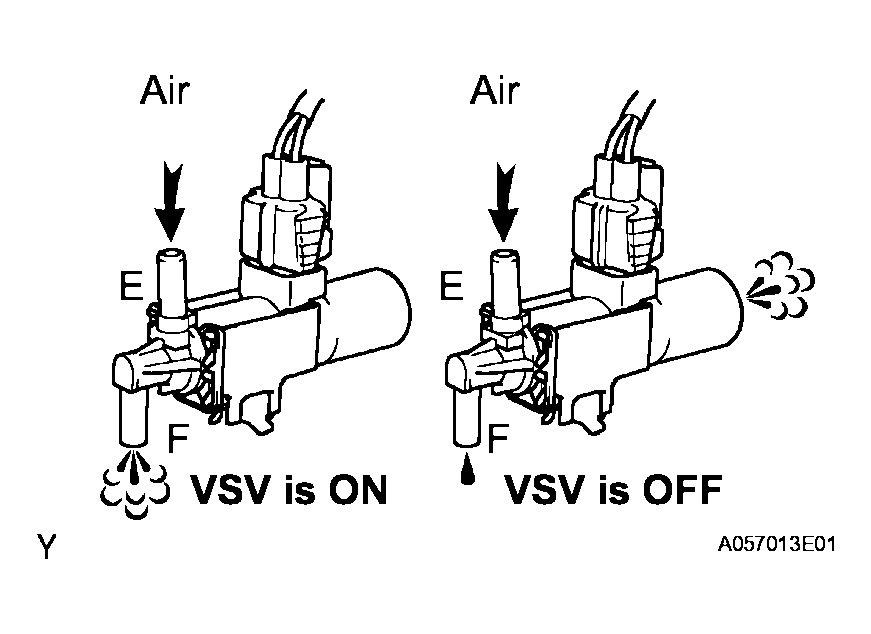 Air

E

F

VSV is ON

Air

E

F

VSV is OFF

Y

A057013E01