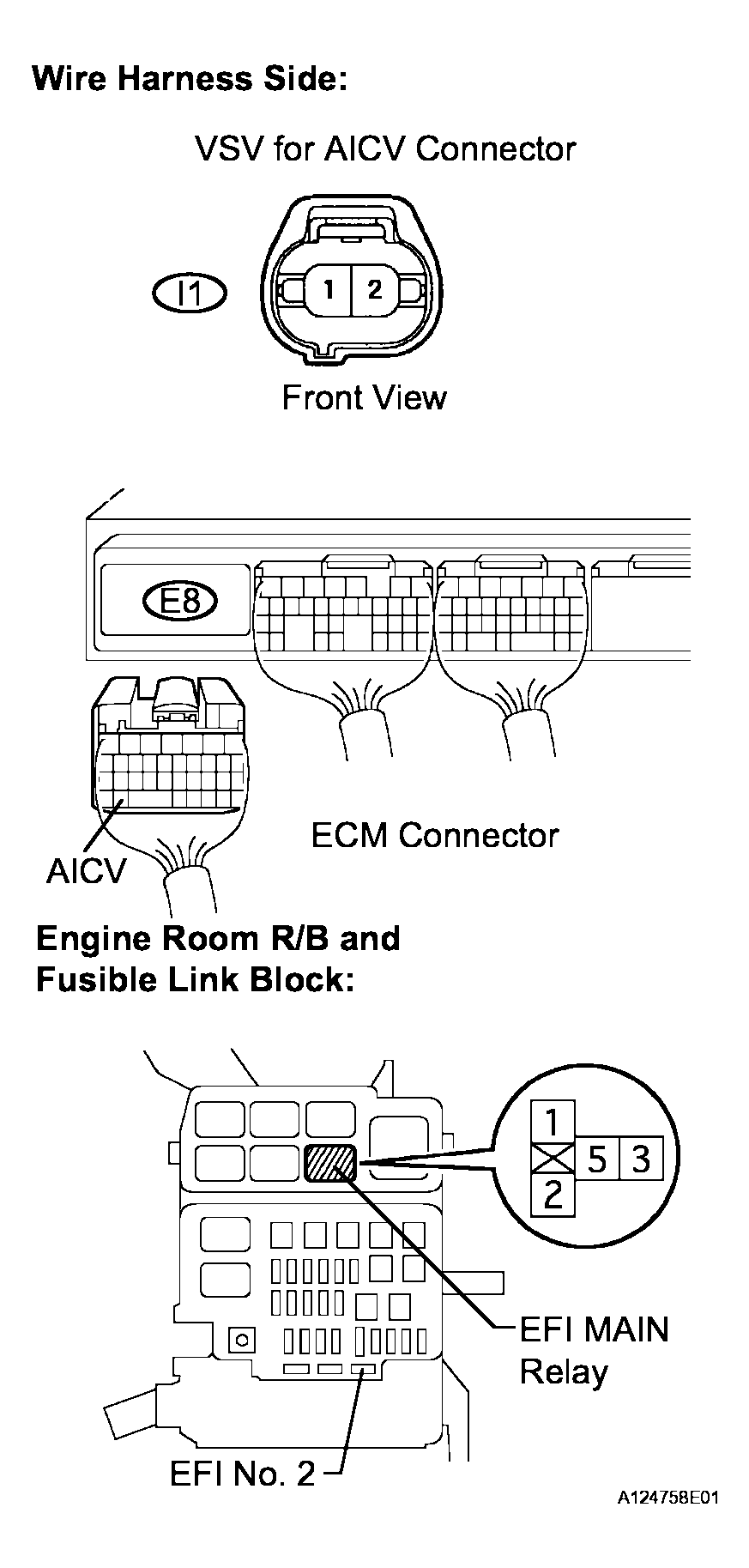 Wire Harness Side:

VSV for AICV Connector

I1

1 2

Front View

E8

AICV

ECM Connector

Engine Room R/B and Fusible Link Block:

1

5 3

2

EFI MAIN Relay

EFI No. 2

A124758E01