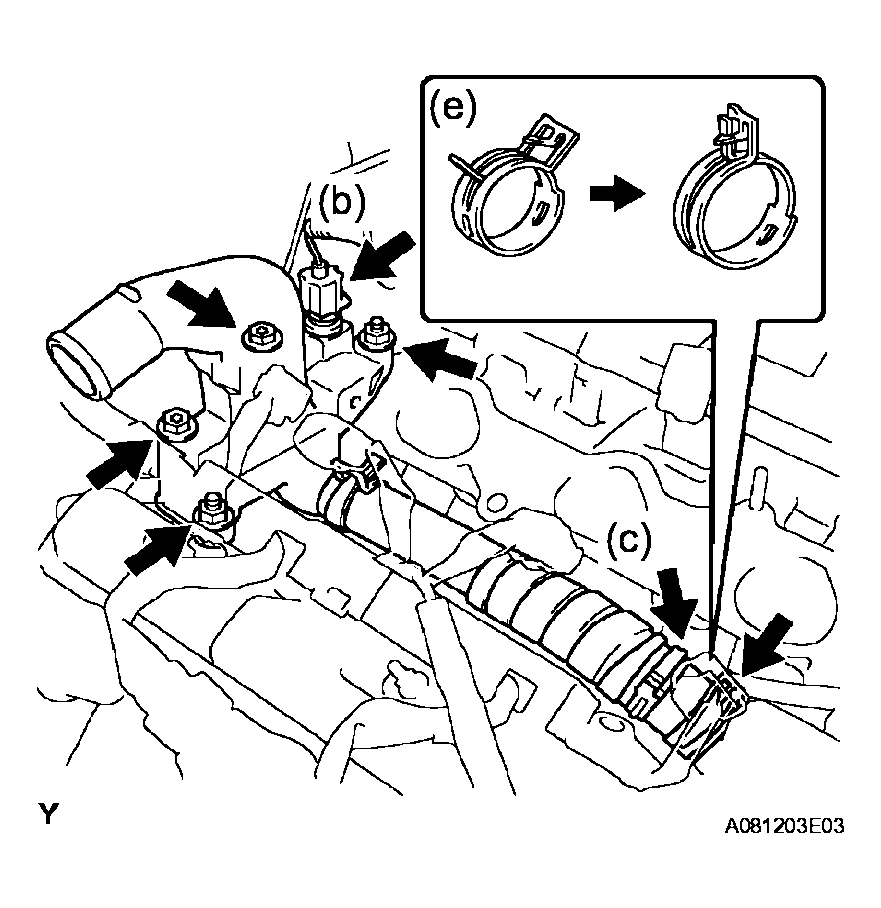 (e)
(b)
(c)
Y
A081203E03