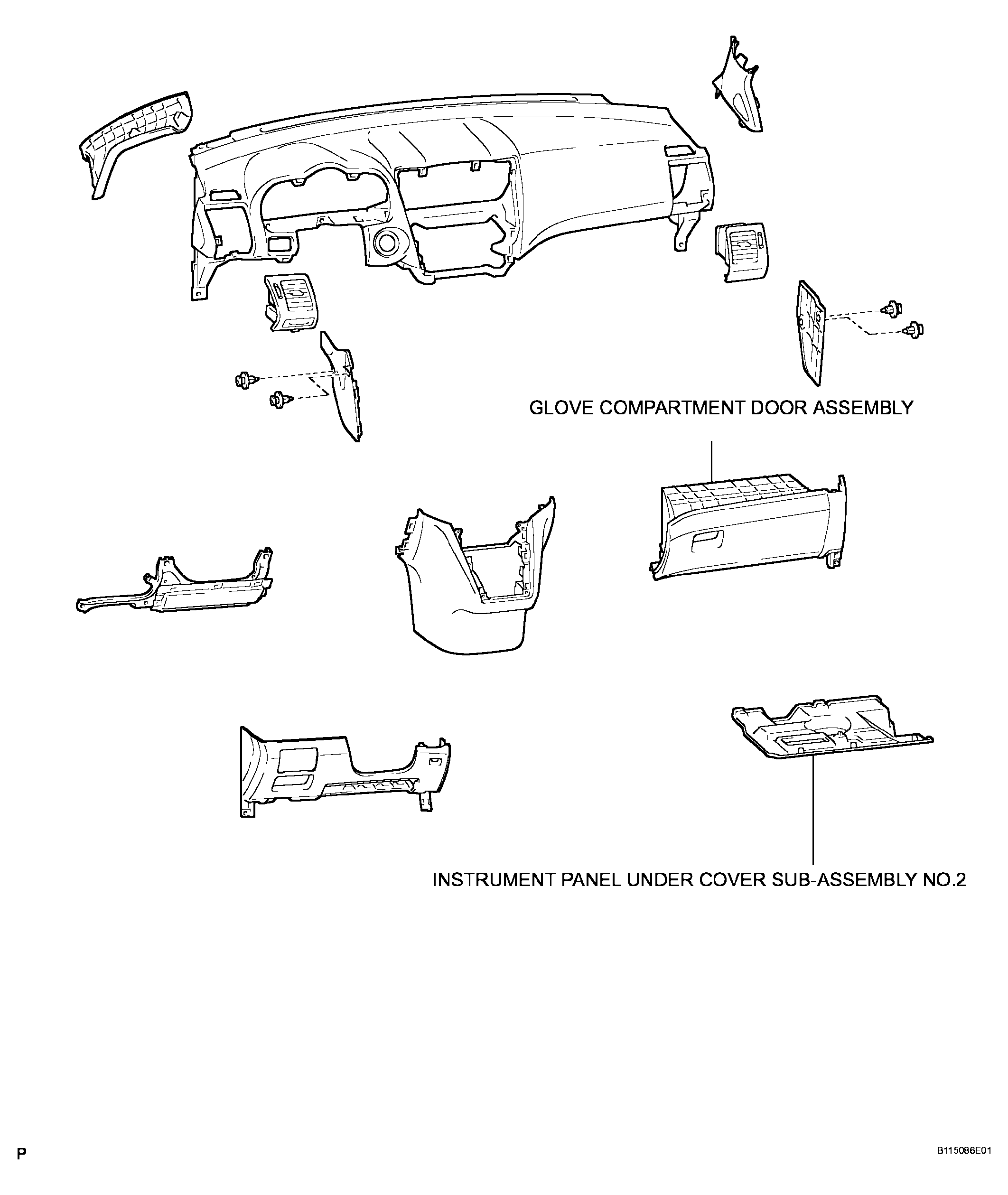 GLOVE COMPARTMENT DOOR ASSEMBLY

INSTRUMENT PANEL UNDER COVER SUB-ASSEMBLY NO.2

P

B115086E01