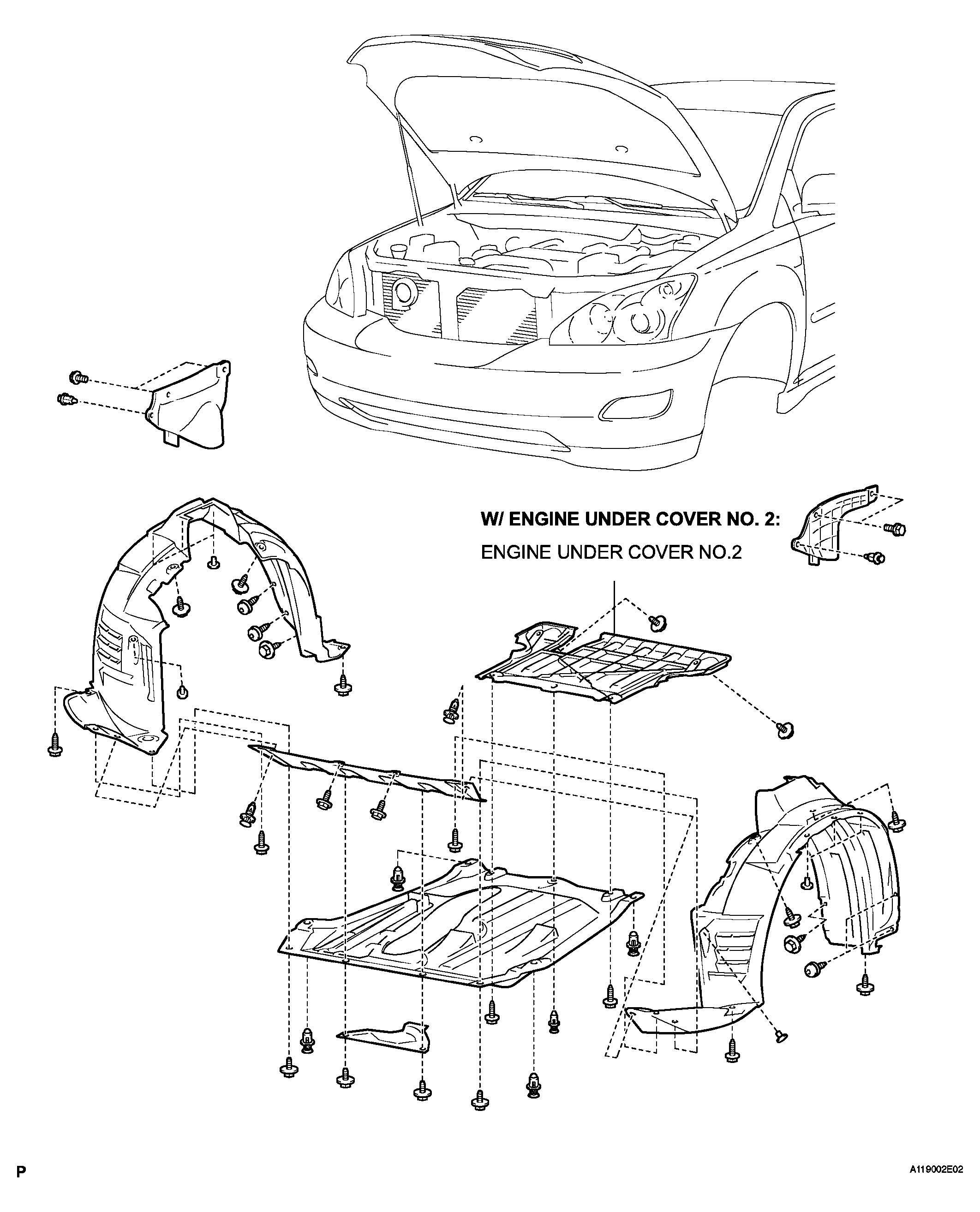 W/ ENGINE UNDER COVER NO. 2:

ENGINE UNDER COVER NO.2

P

A119002E02