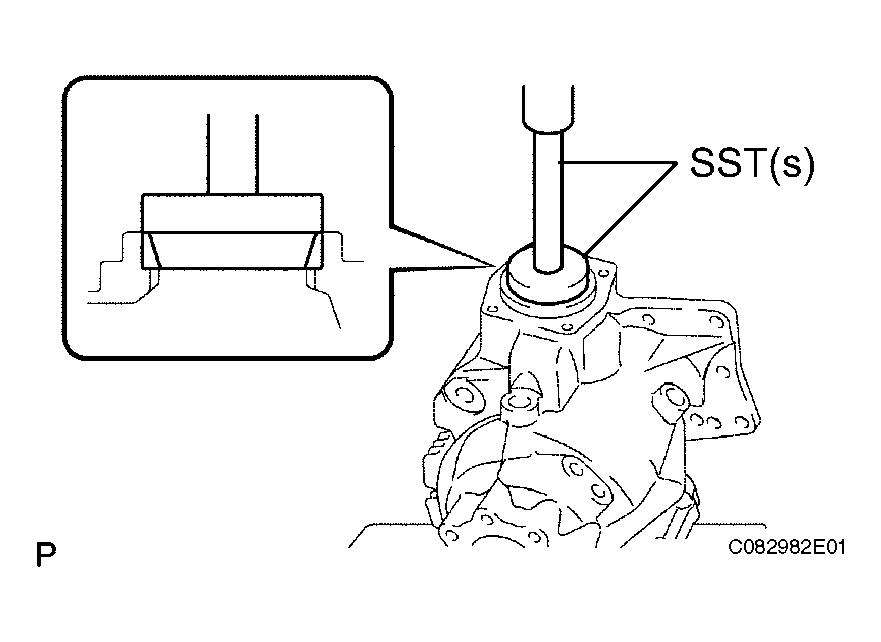 SST(s)

P

C082982E01