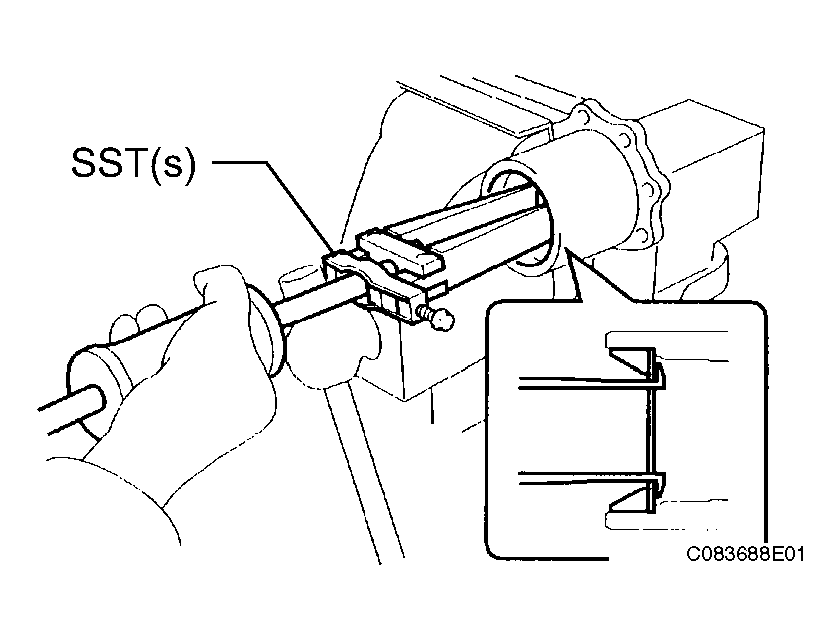 SST(s)

C083688E01