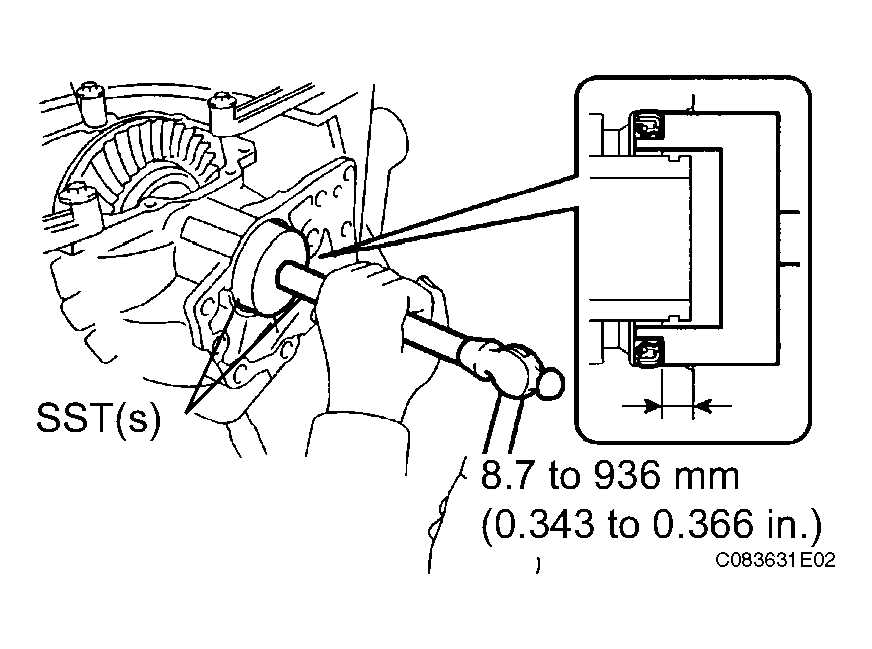 SST(s)

8.7 to 936 mm
(0.343 to 0.366 in.)

C083631E02