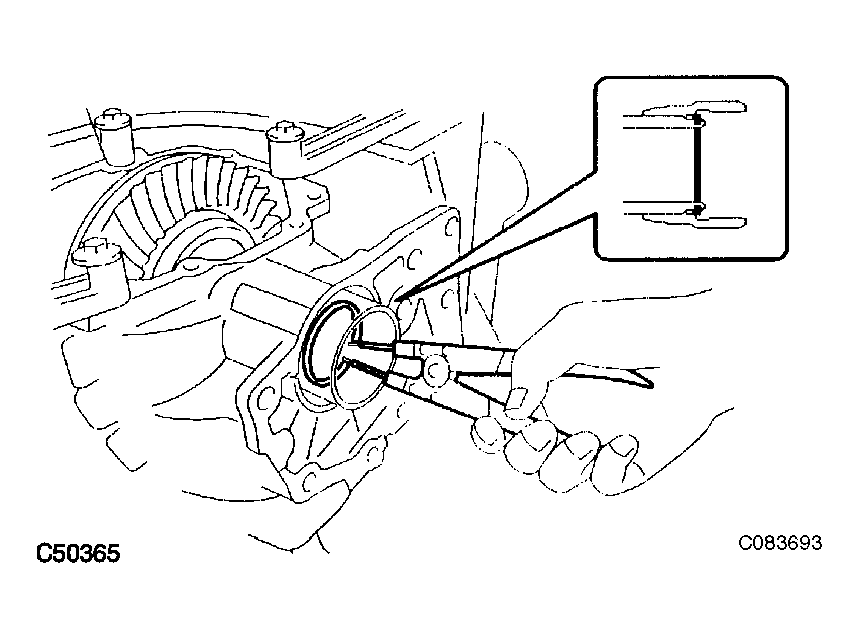 C50365

C083693