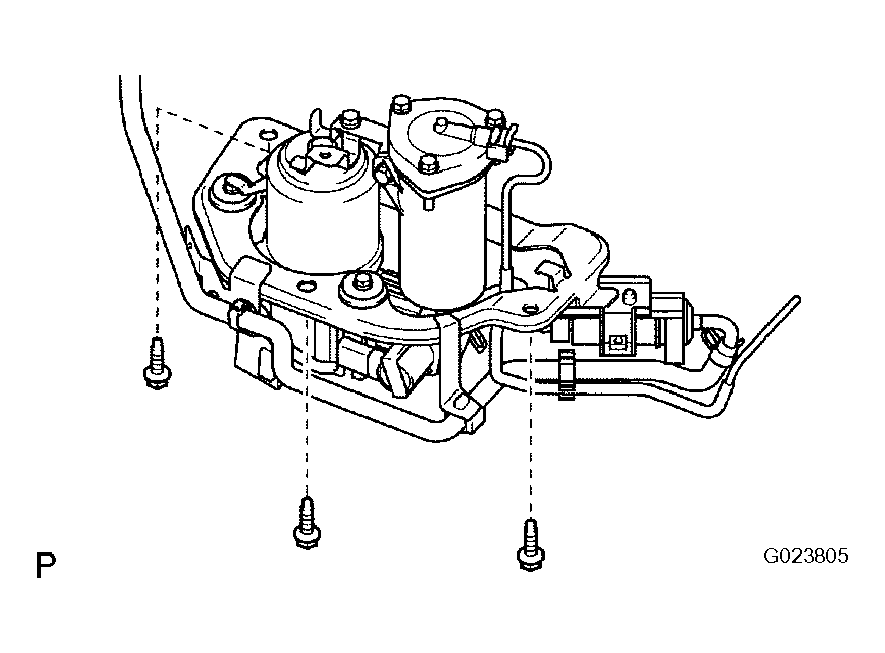 P

G023805