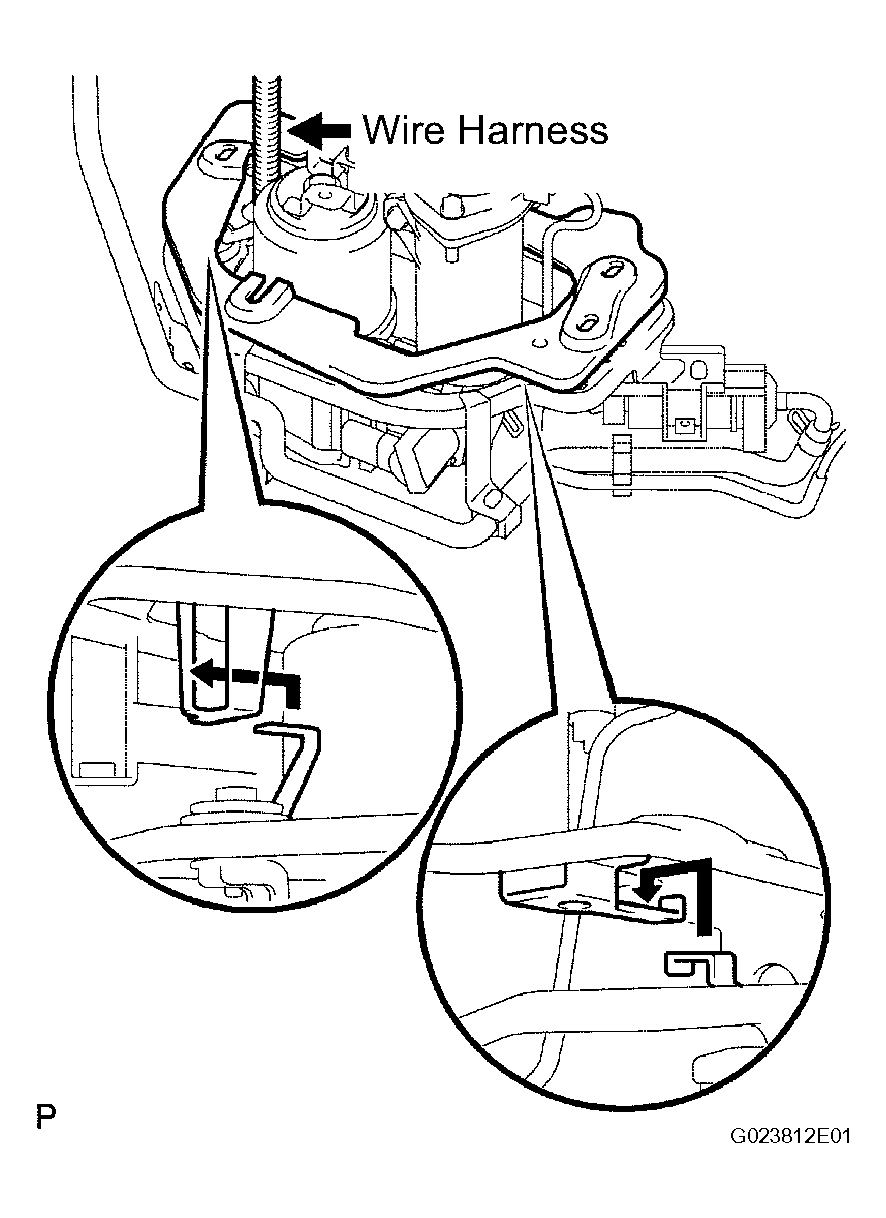 Wire Harness

P

G023812E01