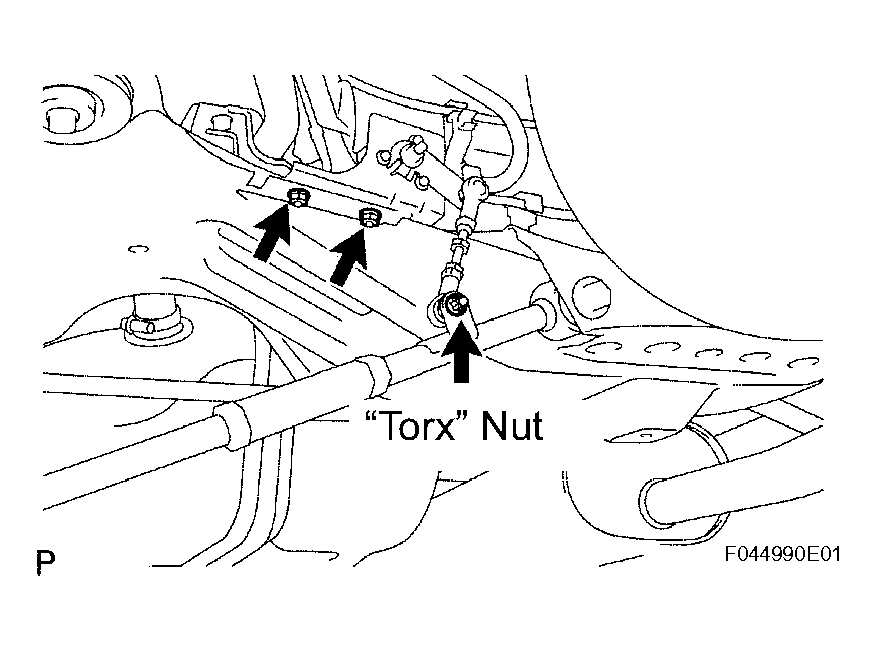 “Torx” Nut

P

F044990E01