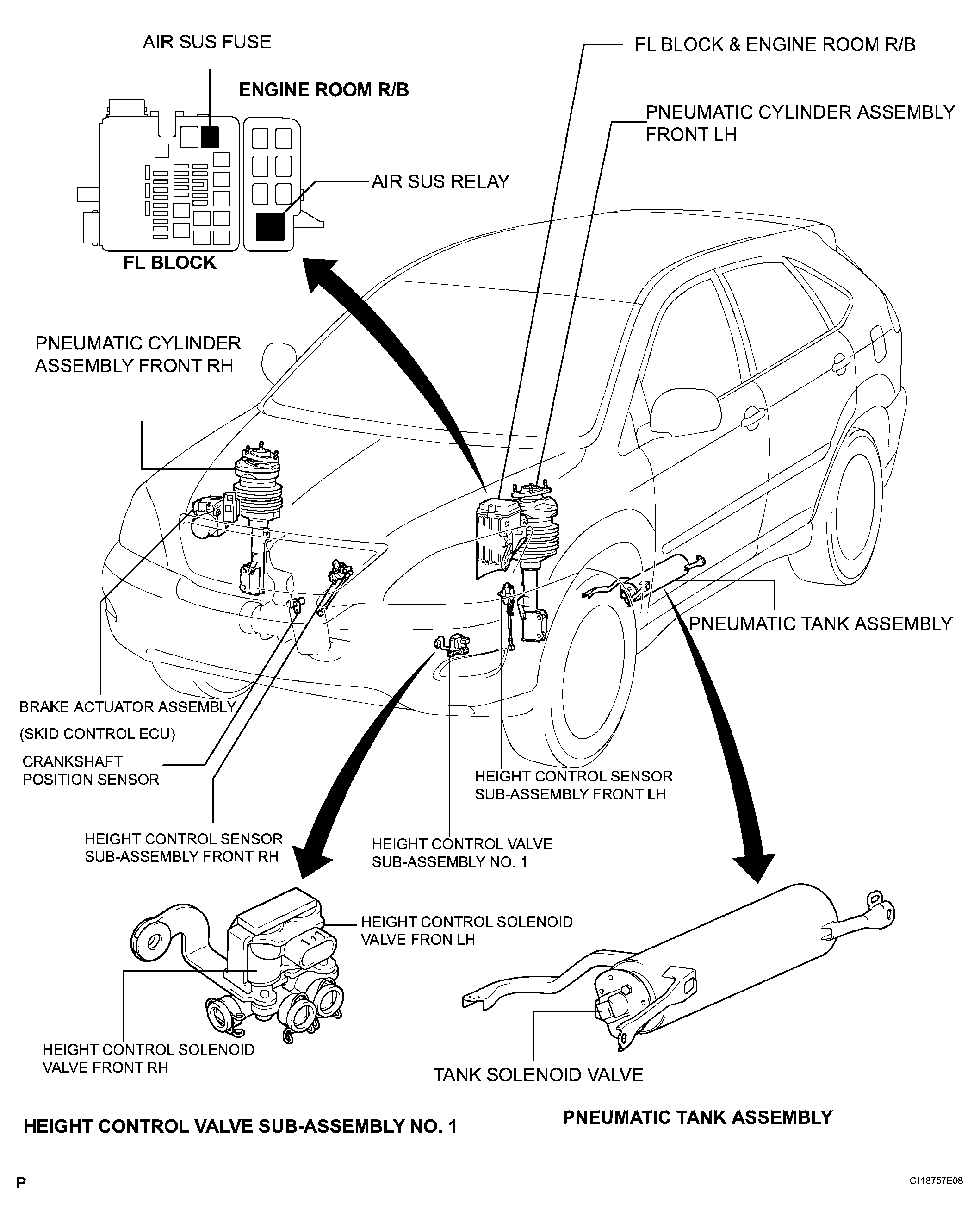 AIR SUS FUSE

ENGINE ROOM R/B

FL BLOCK & ENGINE ROOM R/B

PNEUMATIC CYLINDER ASSEMBLY FRONT LH

AIR SUS RELAY

FL BLOCK

PNEUMATIC CYLINDER ASSEMBLY FRONT RH

PNEUMATIC TANK ASSEMBLY

BRAKE ACTUATOR ASSEMBLY (SKID CONTROL ECU)

CRANKSHAFT POSITION SENSOR

HEIGHT CONTROL SENSOR SUB-ASSEMBLY FRONT LH

HEIGHT CONTROL SENSOR SUB-ASSEMBLY FRONT RH

HEIGHT CONTROL VALVE SUB-ASSEMBLY NO. 1

HEIGHT CONTROL SOLENOID VALVE FRON LH

HEIGHT CONTROL SOLENOID VALVE FRONT RH

TANK SOLENOID VALVE

HEIGHT CONTROL VALVE SUB-ASSEMBLY NO. 1

PNEUMATIC TANK ASSEMBLY

P

C118757E08