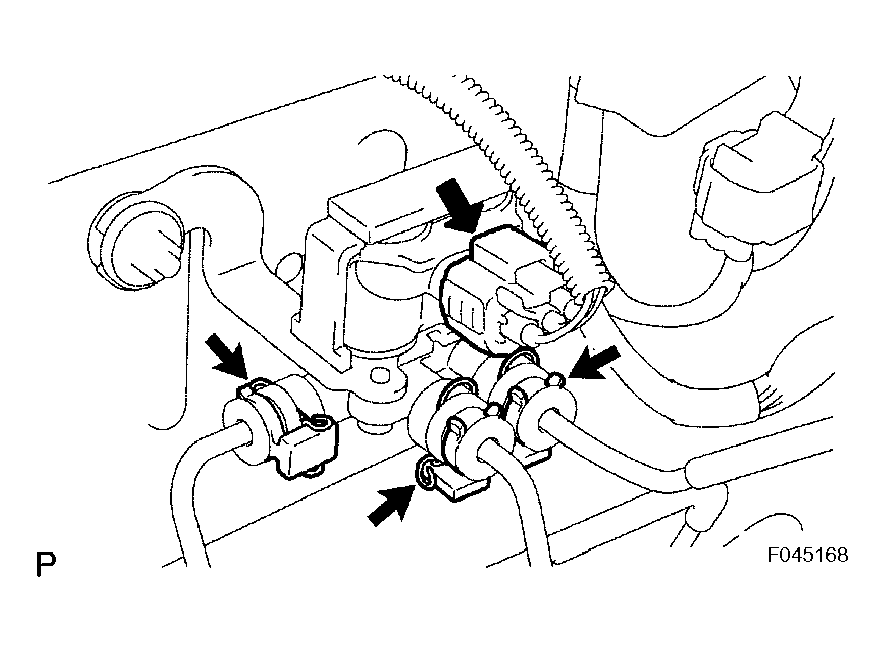 P

F045168