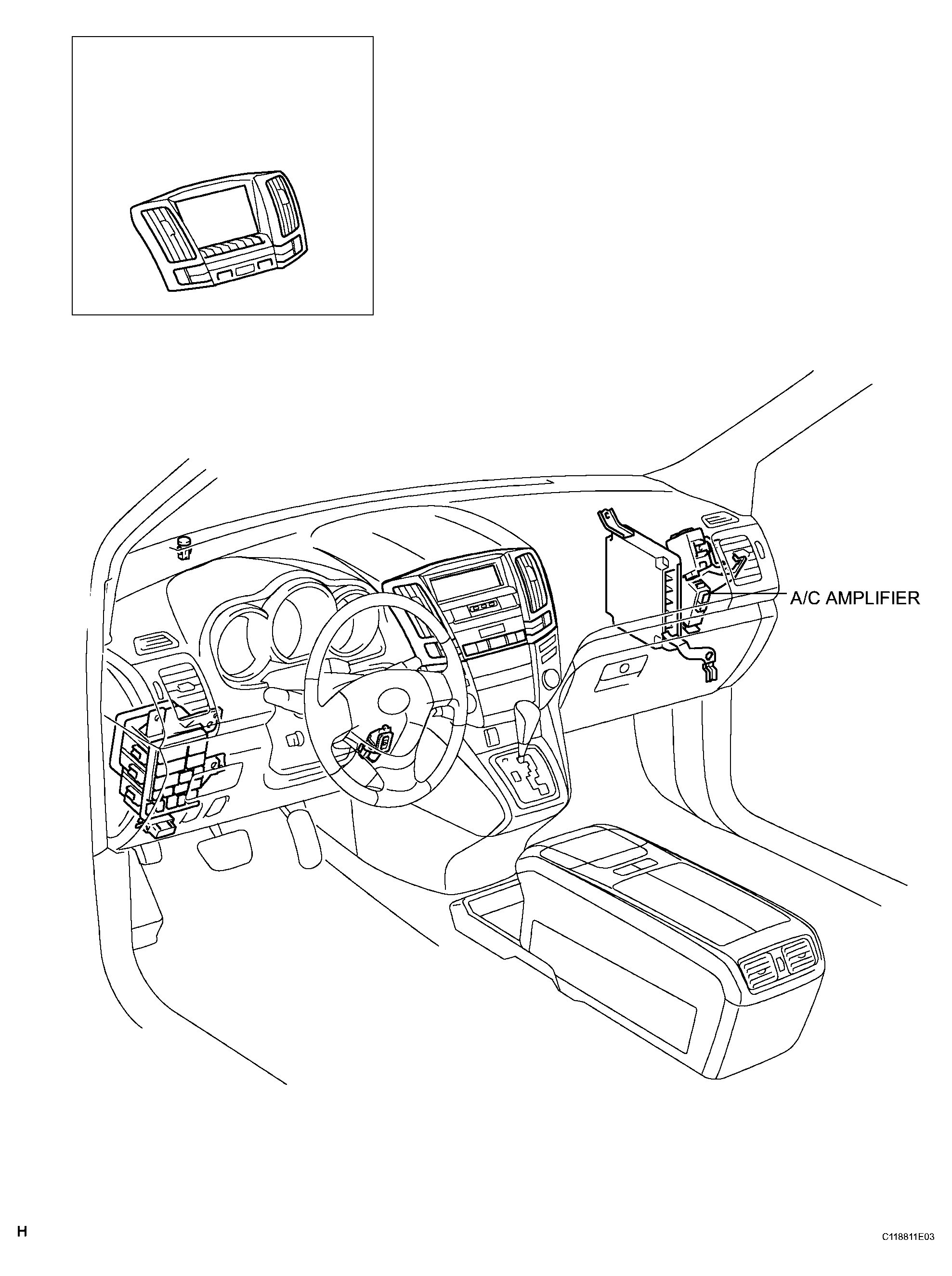 A/C AMPLIFIER

H

C118811E03