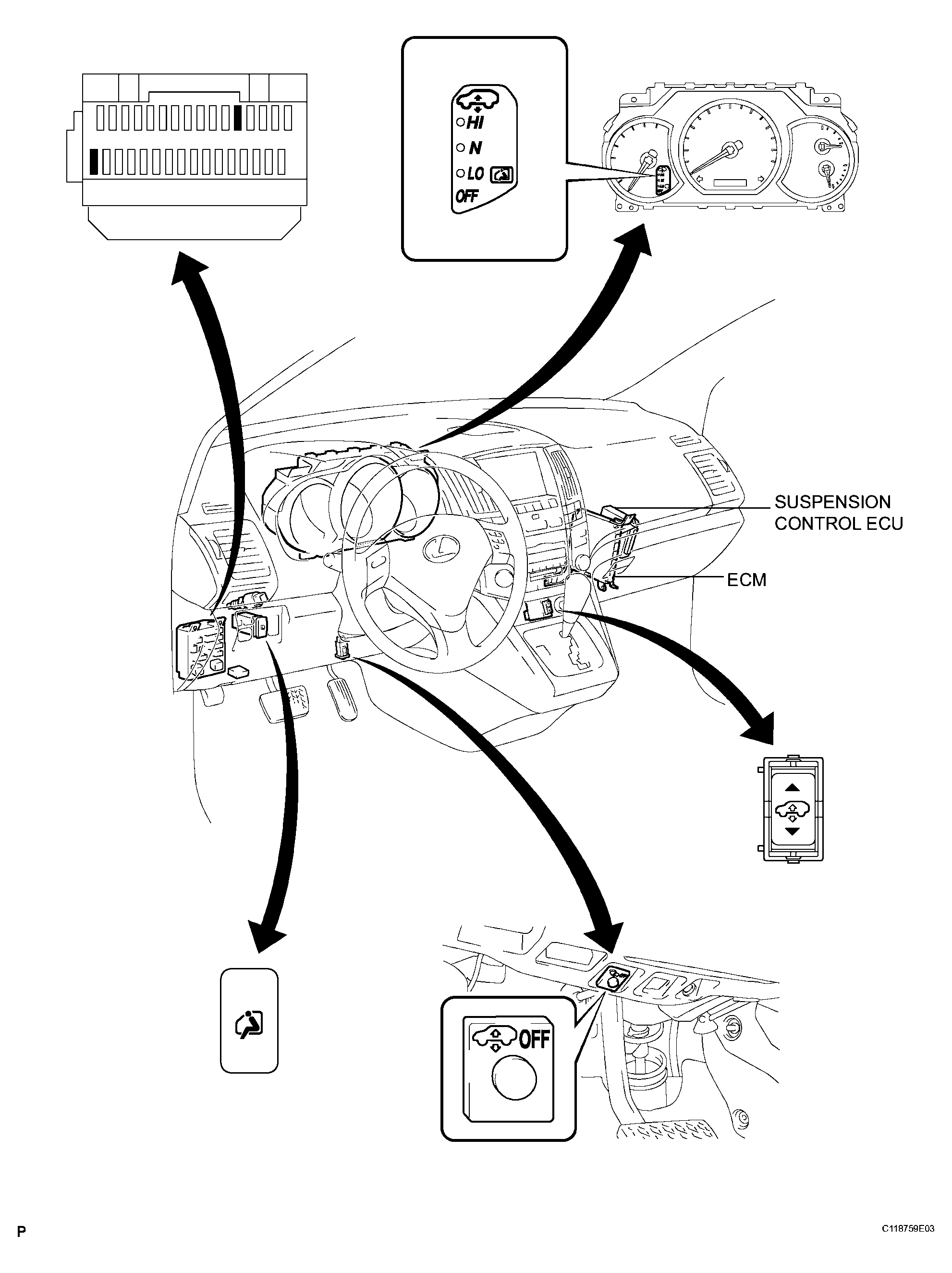 HI
N
LO
OFF

SUSPENSION CONTROL ECU

ECM

OFF

P

C118759E03