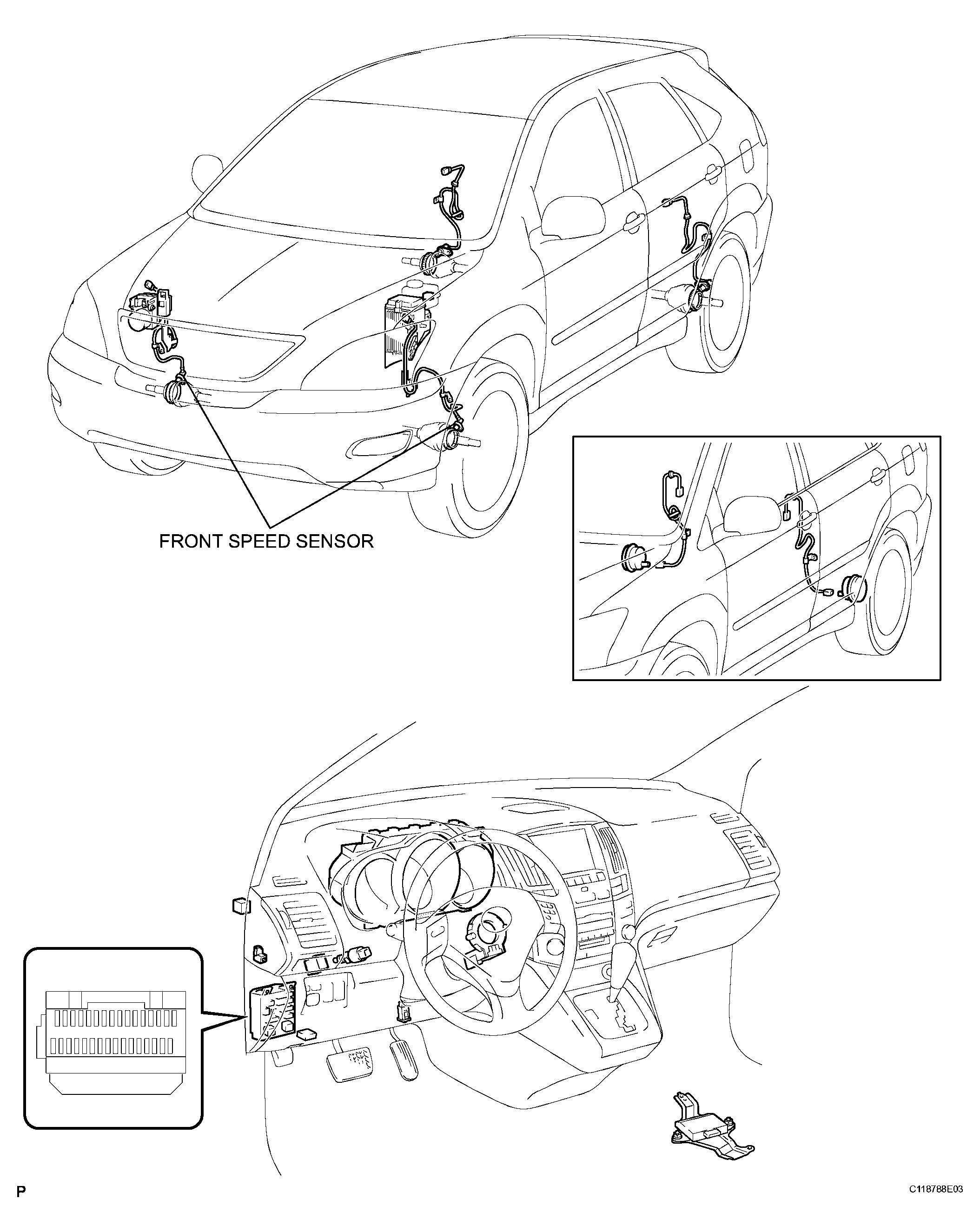 FRONT SPEED SENSOR

P

C118788E03