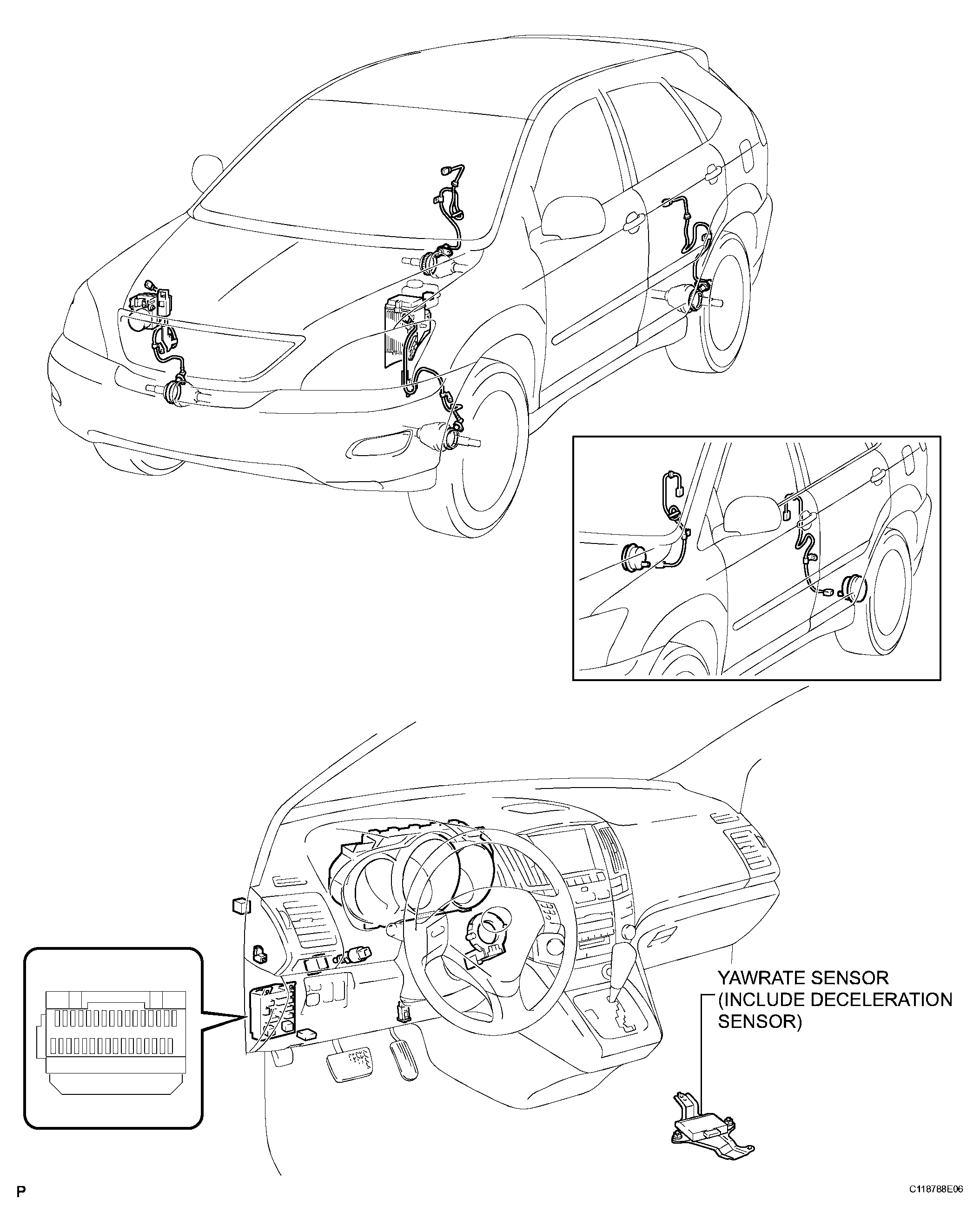 YAWRATE SENSOR (INCLUDE DECELERATION SENSOR)

P

C118788E06