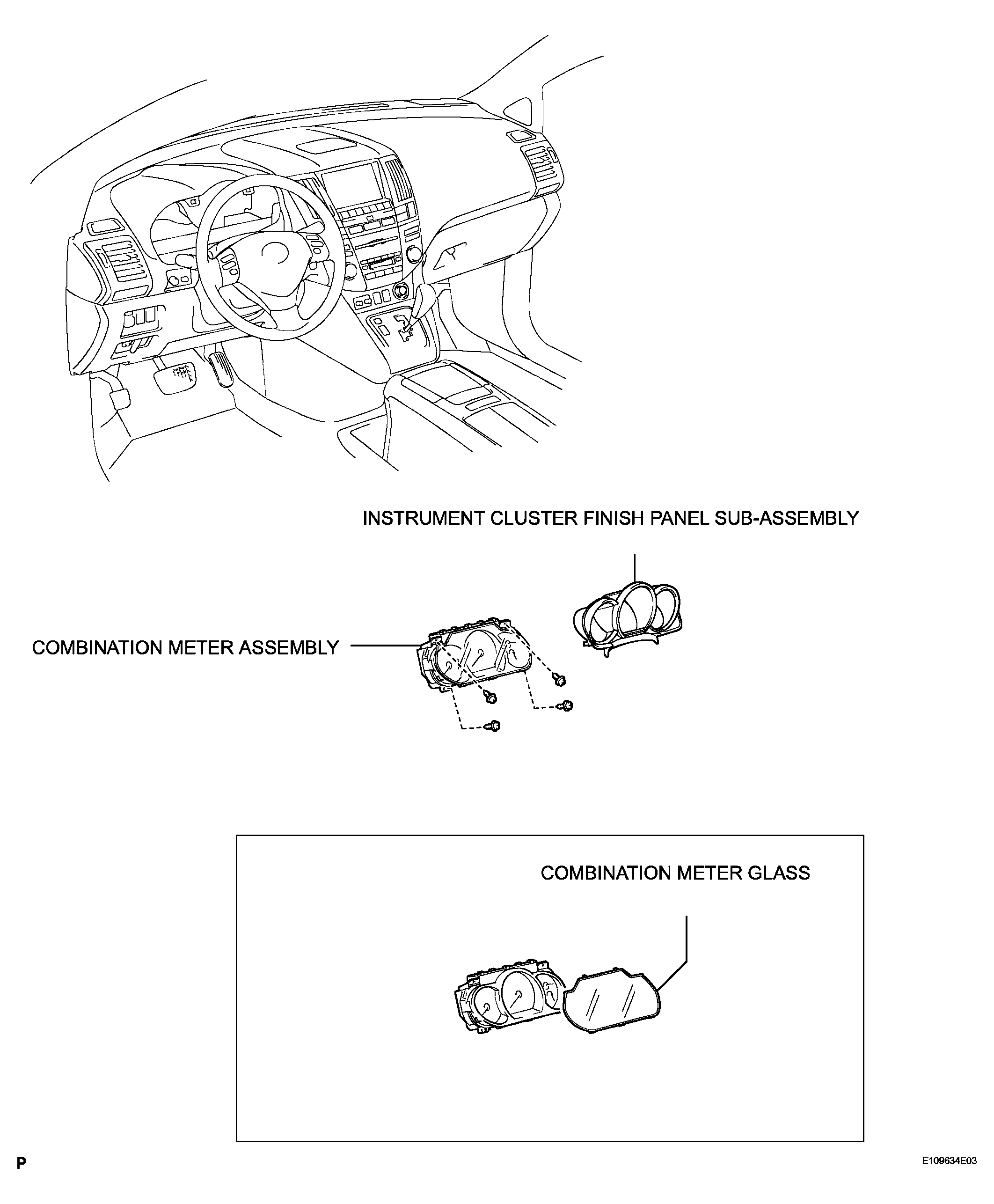 INSTRUMENT CLUSTER FINISH PANEL SUB-ASSEMBLY

COMBINATION METER ASSEMBLY

COMBINATION METER GLASS

P

E109634E03