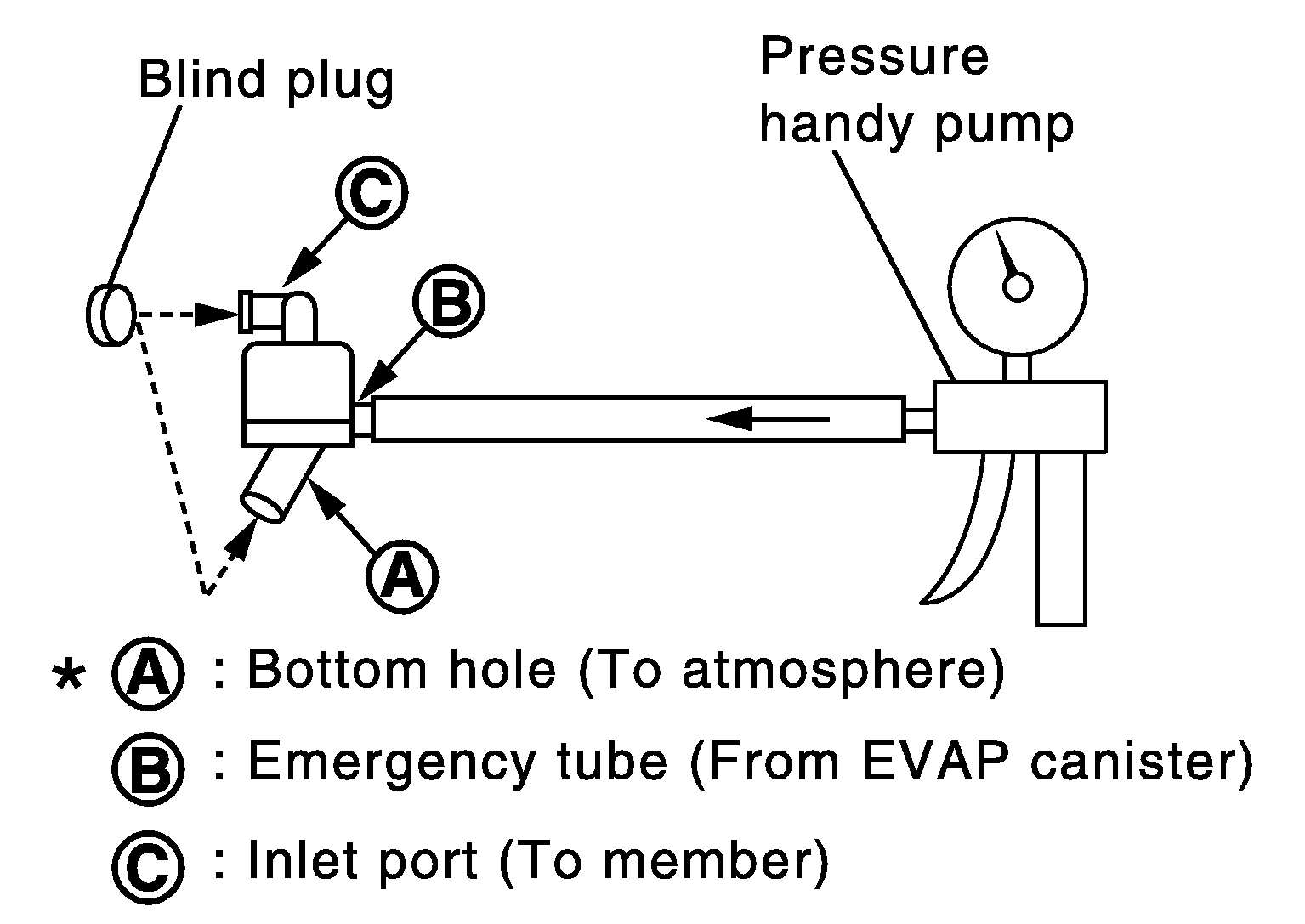 Blind plug

Pressure handy pump

C

B

A

* A : Bottom hole (To atmosphere)

B : Emergency tube (From EVAP canister)

C : Inlet port (To member)