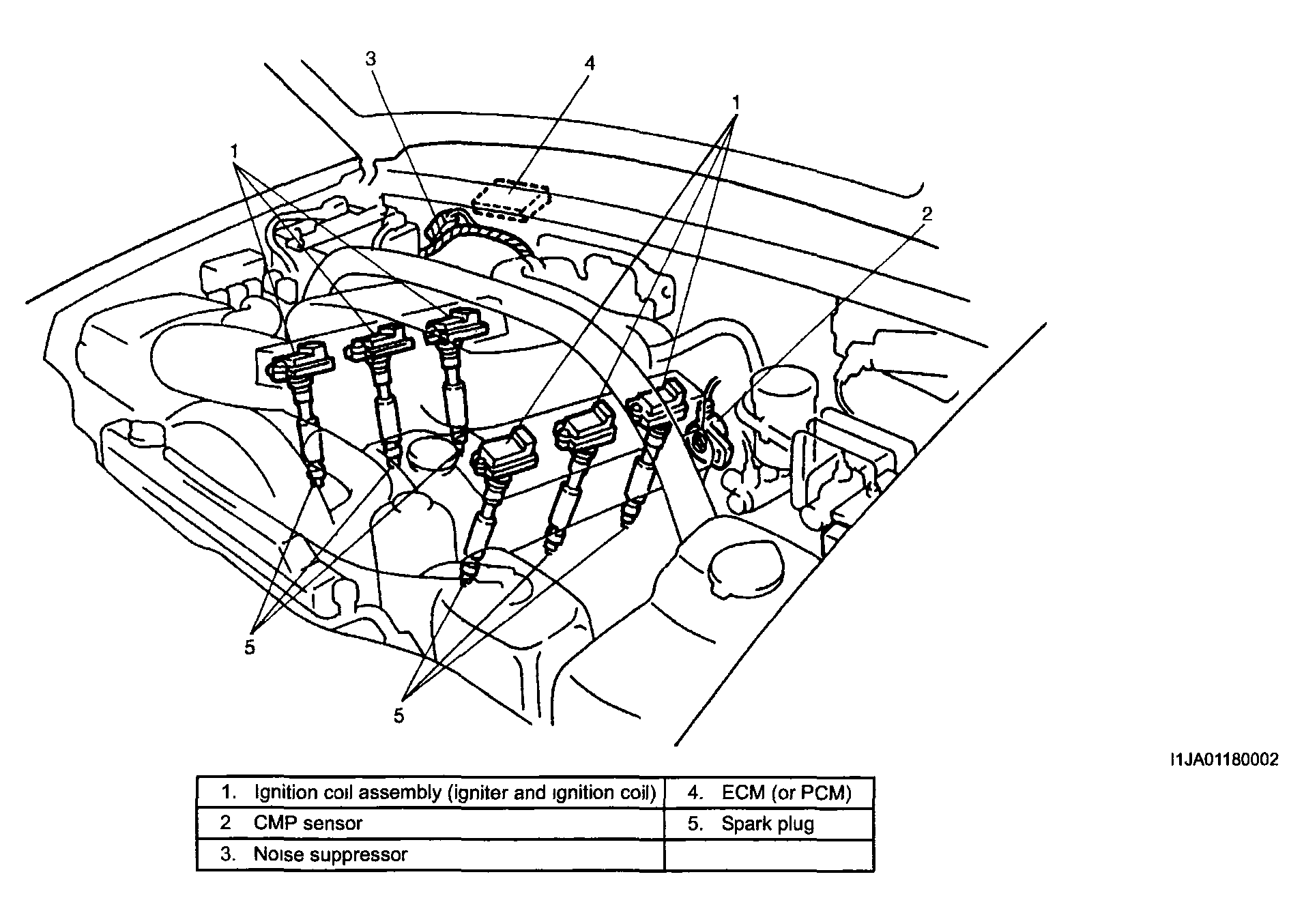 3

4

1

1

2

5

5

I1JA01180002

| 1. Ignition coil assembly (igniter and ignition coil) | 4. ECM (or PCM) |
|---|---|
| 2 CMP sensor | 5. Spark plug |
| 3. Noise suppressor | |