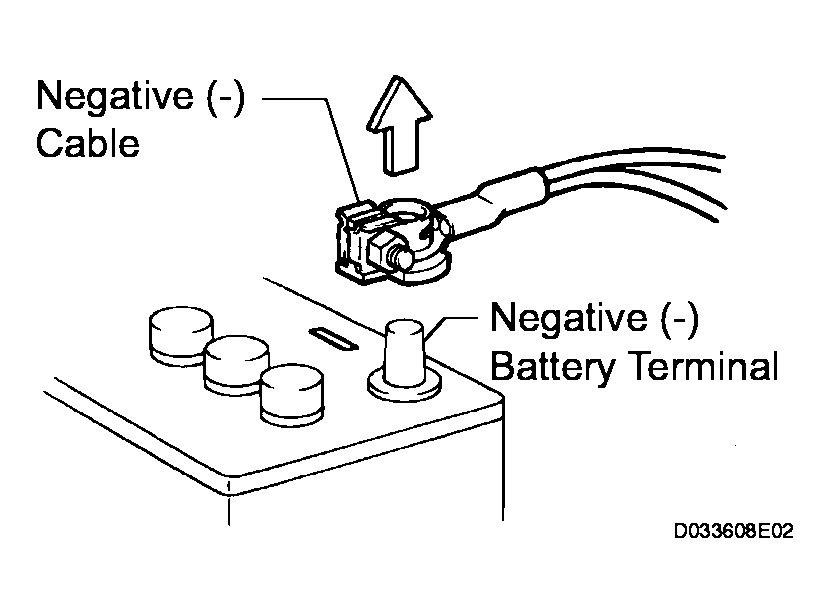 Negative (-)
Cable

Negative (-)
Battery Terminal

D033608E02