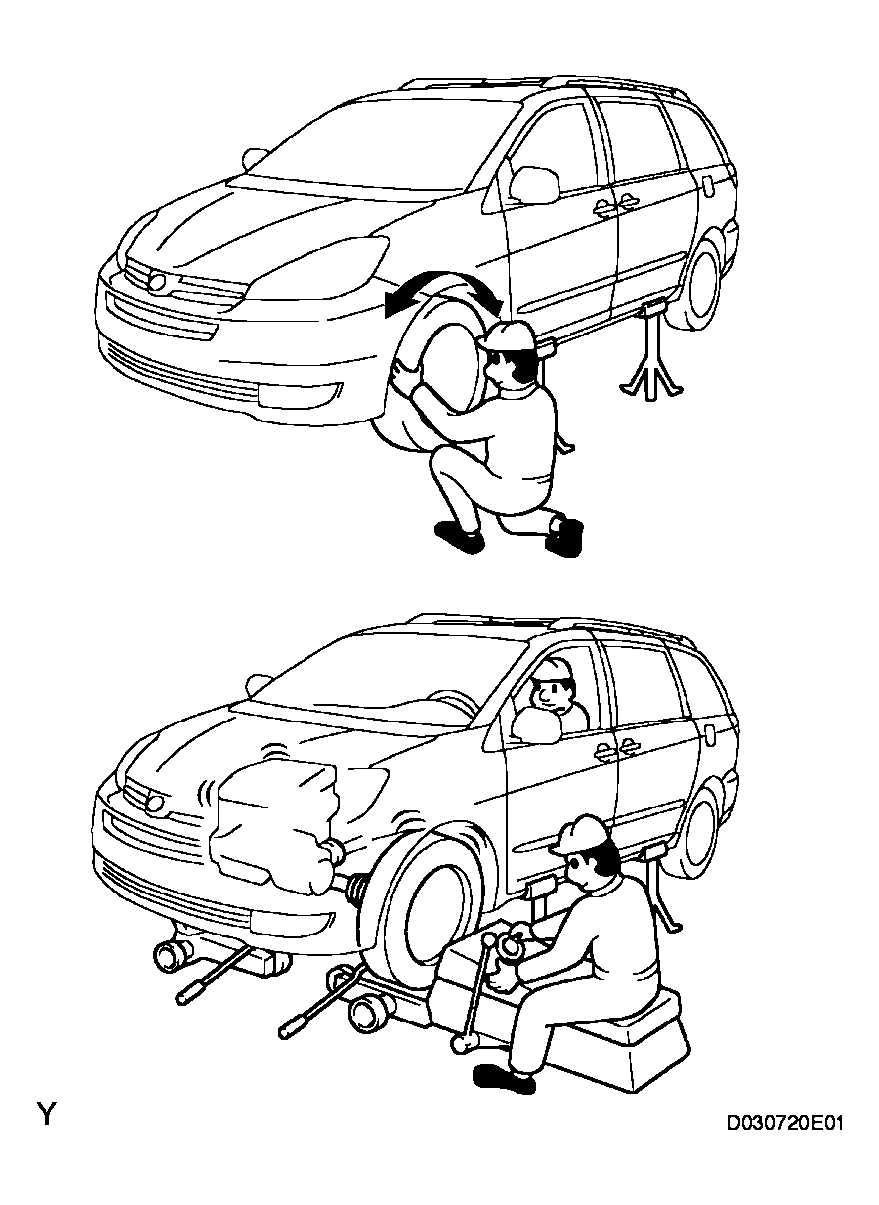 Y

D030720E01