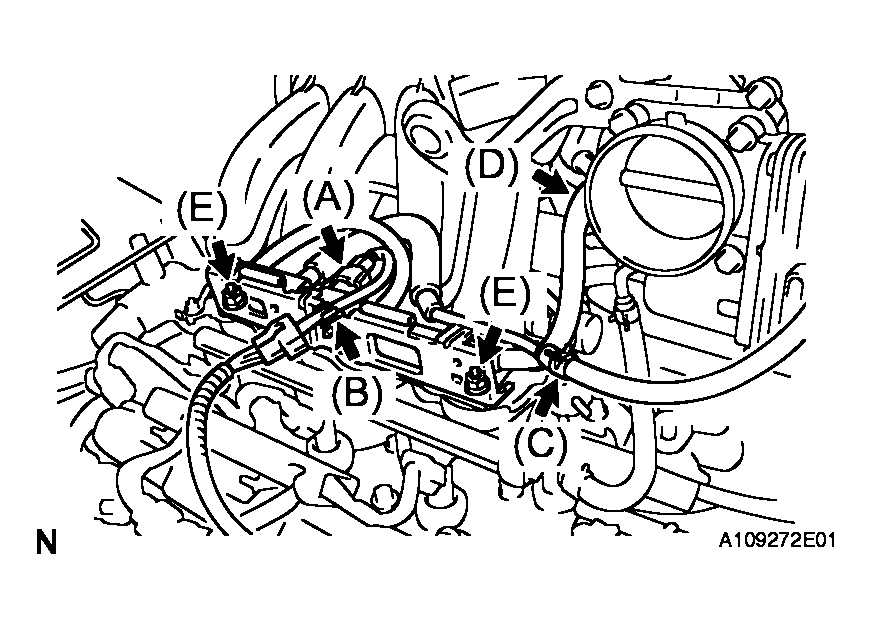 (D)
(E)
(A)
(E)
(B)
(C)
N
A109272E01