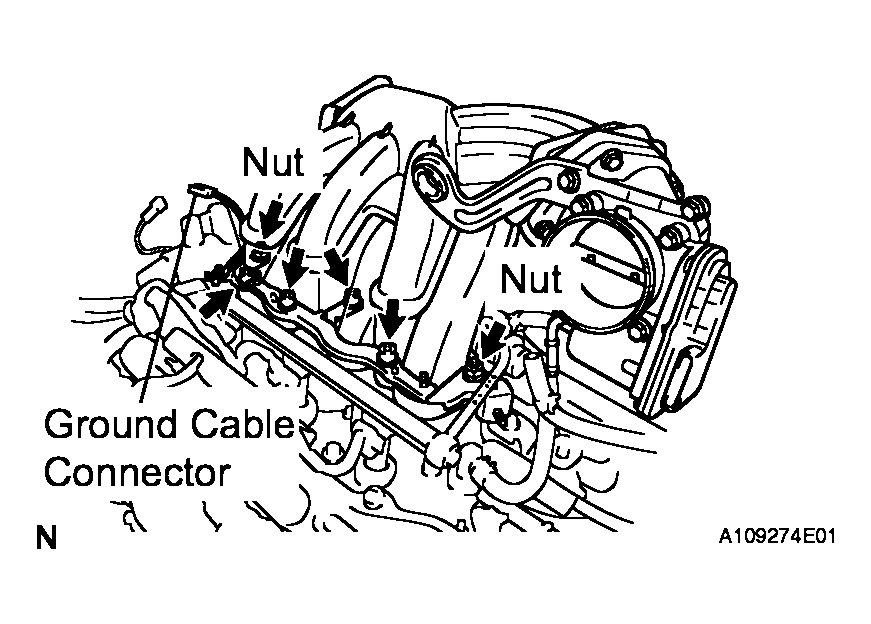 Nut

Nut

Ground Cable Connector

N

A109274E01