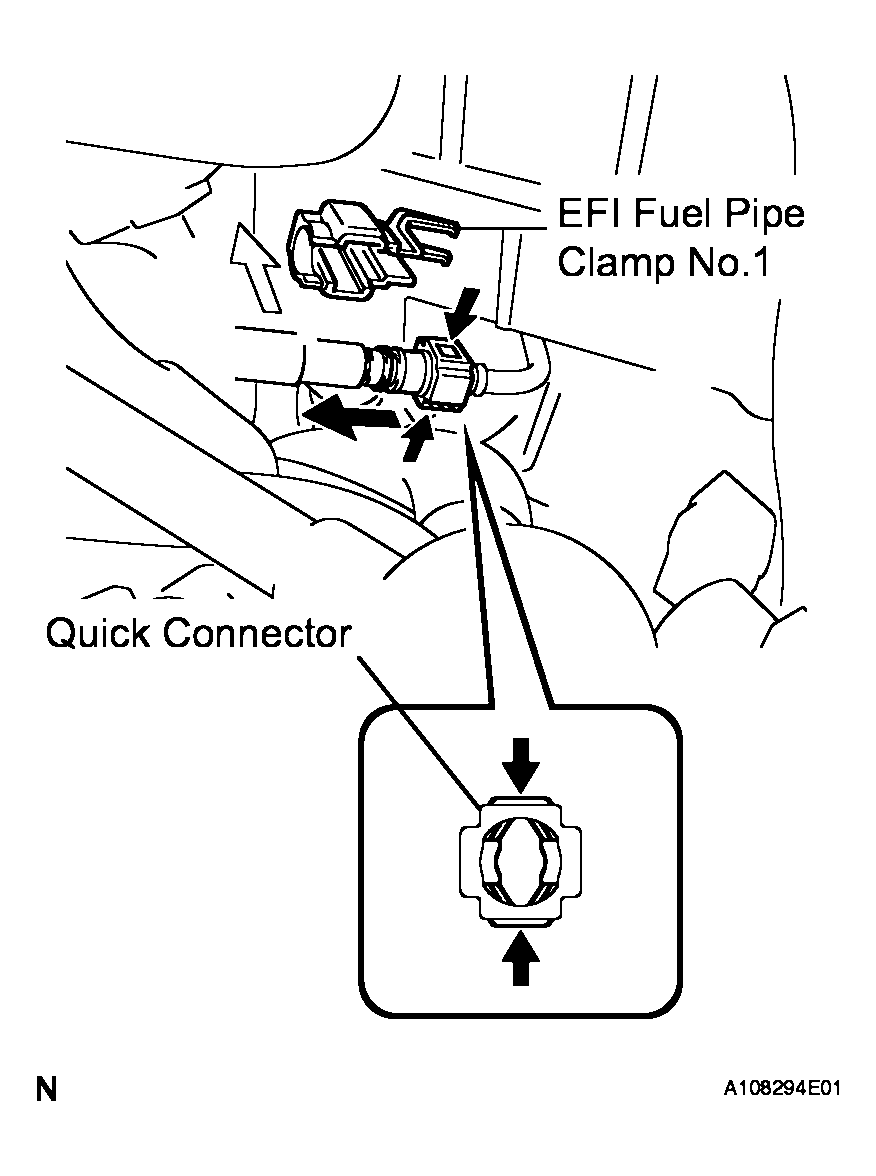 EFI Fuel Pipe Clamp No.1

Quick Connector

N

A108294E01